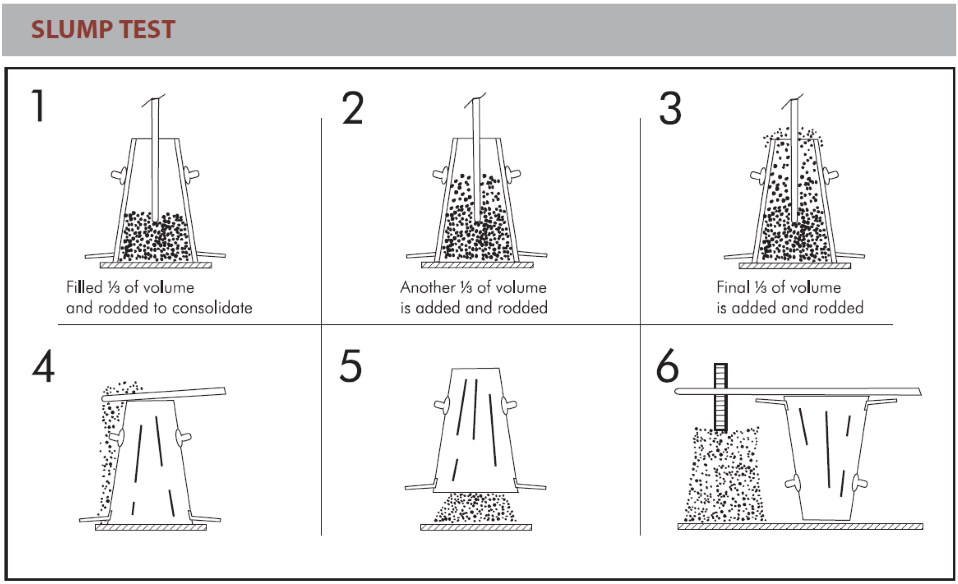 SLUMP TEST

1

Filled ⅓ of volume and rodded to consolidate

2

Another ⅓ of volume is added and rodded

3

Final ⅓ of volume is added and rodded

4

5

6