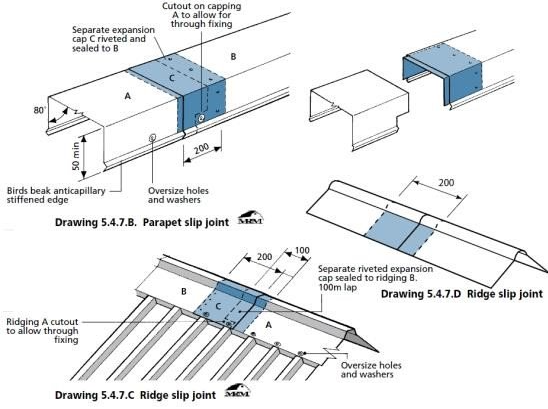 Cutout on capping A to allow for through fixing

Separate expansion cap C riveted and sealed to B

B

C

A

80°

50 min

200

Birds beak anticapillary stiffened edge

Oversize holes and washers

Drawing 5.4.7.B. Parapet slip joint

MRM

200

Drawing 5.4.7.D Ridge slip joint

200

100

Separate riveted expansion cap sealed to ridging B. 100m lap

B

C

A

Ridging A cutout to allow through fixing

Oversize holes and washers

Drawing 5.4.7.C Ridge slip joint

MRM