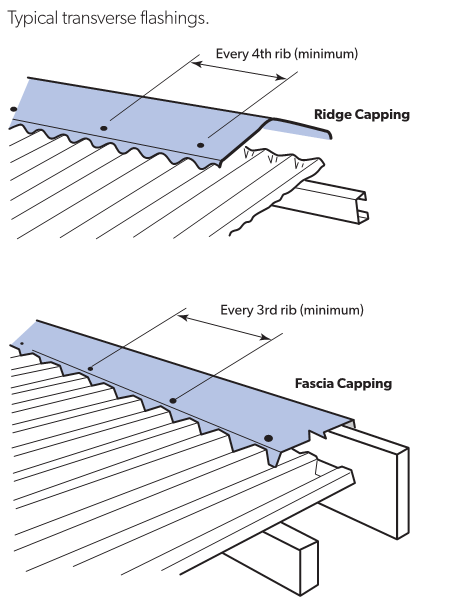 Typical transverse flashings.

Every 4th rib (minimum)

Ridge Capping

Every 3rd rib (minimum)

Fascia Capping