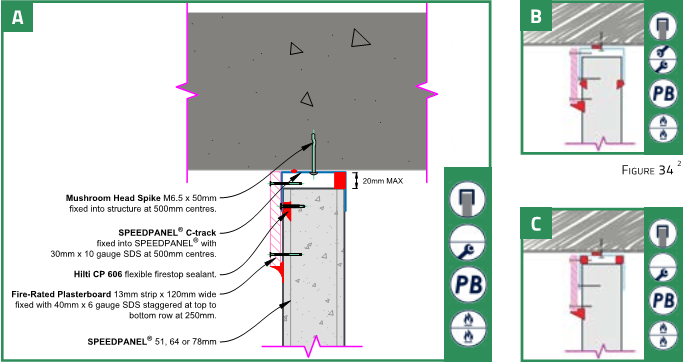 A

20mm MAX

**Mushroom Head Spike** M6.5 x 50mm fixed into structure at 500mm centres.

**SPEEDPANEL® C-track** fixed into SPEEDPANEL® with 30mm x 10 gauge SDS at 500mm centres.

**Hilti CP 606** flexible firestop sealant.

**Fire-Rated Plasterboard** 13mm strip x 120mm wide fixed with 40mm x 6 gauge SDS staggered at top to bottom row at 250mm.

**SPEEDPANEL®** 51, 64 or 78mm

PB

B

PB

FIGURE 34 $^2$

C

PB