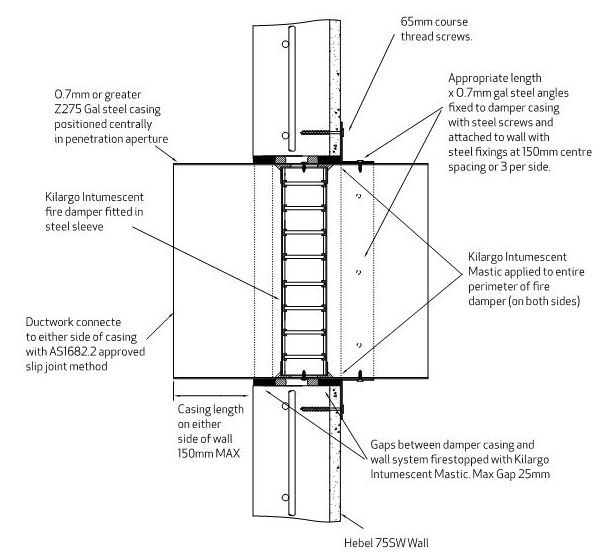 65mm course thread screws.

0.7mm or greater Z275 Gal steel casing positioned centrally in penetration aperture

Appropriate length x 0.7mm gal steel angles fixed to damper casing with steel screws and attached to wall with steel fixings at 150mm centre spacing or 3 per side.

Kilargo Intumescent fire damper fitted in steel sleeve

Kilargo Intumescent Mastic applied to entire perimeter of fire damper (on both sides)

Ductwork connecte to either side of casing with AS1682.2 approved slip joint method

Casing length on either side of wall 150mm MAX

Gaps between damper casing and wall system firestopped with Kilargo Intumescent Mastic. Max Gap 25mm

Hebel 75SW Wall