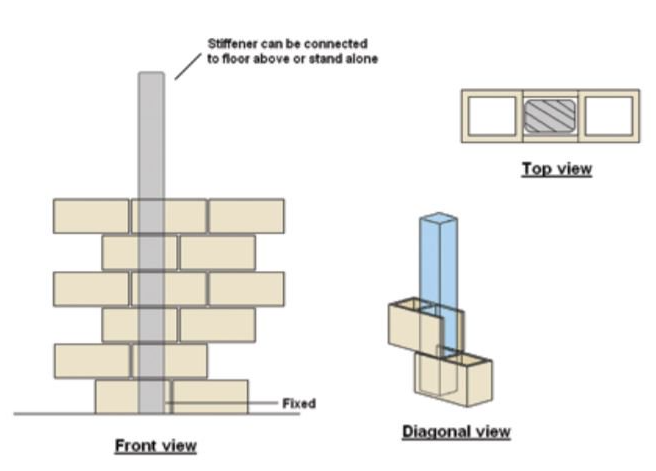 Stiffener can be connected to floor above or stand alone

Top view

Fixed

Front view

Diagonal view