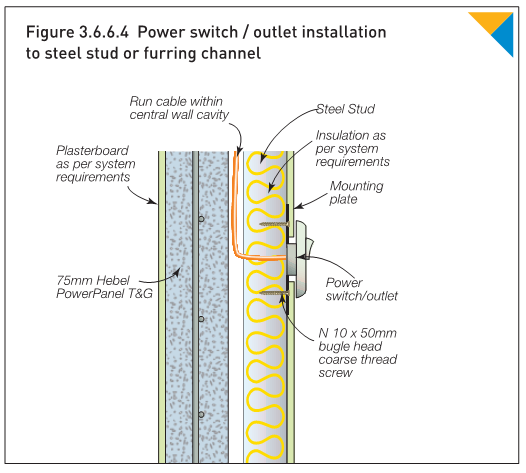 Figure 3.6.6.4 Power switch / outlet installation to steel stud or furring channel

Run cable within central wall cavity

Steel Stud

Insulation as per system requirements

Plasterboard as per system requirements

Mounting plate

75mm Hebel PowerPanel T&G

Power switch/outlet

N 10 x 50mm bugle head coarse thread screw