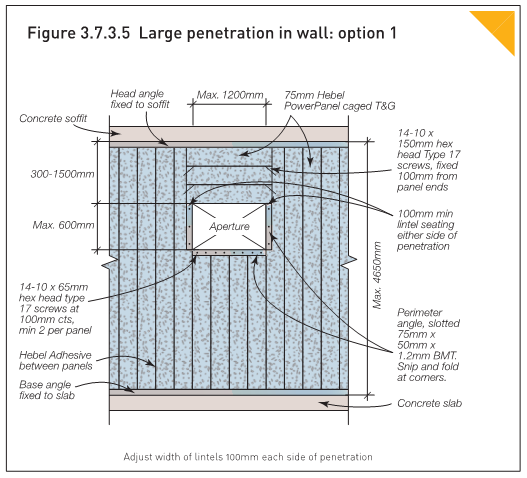 Figure 3.7.3.5 Large penetration in wall: option 1

Head angle fixed to soffit

Max. 1200mm

75mm Hebel PowerPanel caged T&G

Concrete soffit

14-10 x 150mm hex head Type 17 screws, fixed 100mm from panel ends

300-1500mm

Max. 600mm

Aperture

100mm min lintel seating either side of penetration

Max. 4650mm

14-10 x 65mm hex head type 17 screws at 100mm cts, min 2 per panel

Perimeter angle, slotted 75mm x 50mm x 1.2mm BMT. Snip and fold at corners.

Hebel Adhesive between panels

Base angle fixed to slab

Concrete slab

Adjust width of lintels 100mm each side of penetration