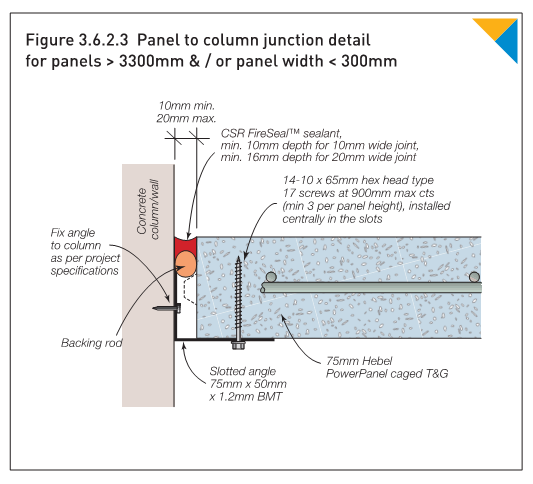 Figure 3.6.2.3 Panel to column junction detail for panels > 3300mm & / or panel width < 300mm

10mm min.
20mm max.

CSR FireSeal™ sealant, min. 10mm depth for 10mm wide joint, min. 16mm depth for 20mm wide joint

14-10 x 65mm hex head type 17 screws at 900mm max cts (min 3 per panel height), installed centrally in the slots

Concrete column/wall

Fix angle to column as per project specifications

Backing rod

Slotted angle 75mm x 50mm x 1.2mm BMT

75mm Hebel PowerPanel caged T&G