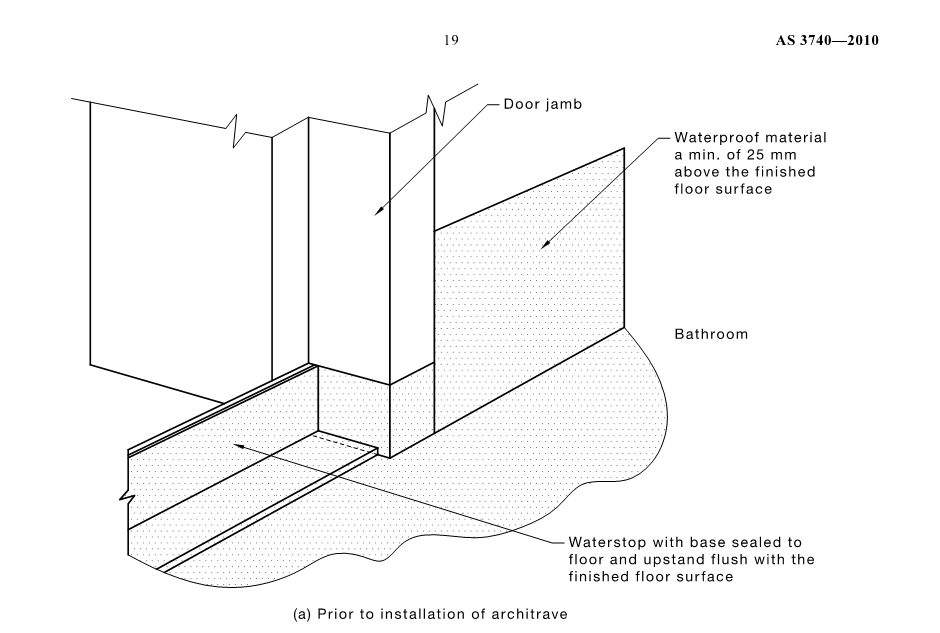 19

AS 3740—2010

Door jamb

Waterproof material a min. of 25 mm above the finished floor surface

Bathroom

Waterstop with base sealed to floor and upstand flush with the finished floor surface

(a) Prior to installation of architrave