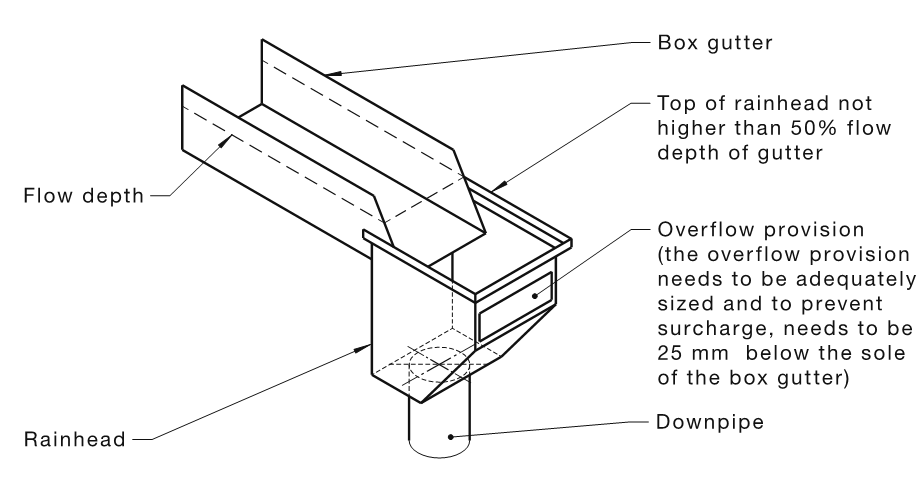 Box gutter

Top of rainhead not higher than 50% flow depth of gutter

Flow depth

Overflow provision (the overflow provision needs to be adequately sized and to prevent surcharge, needs to be 25 mm below the sole of the box gutter)

Rainhead

Downpipe