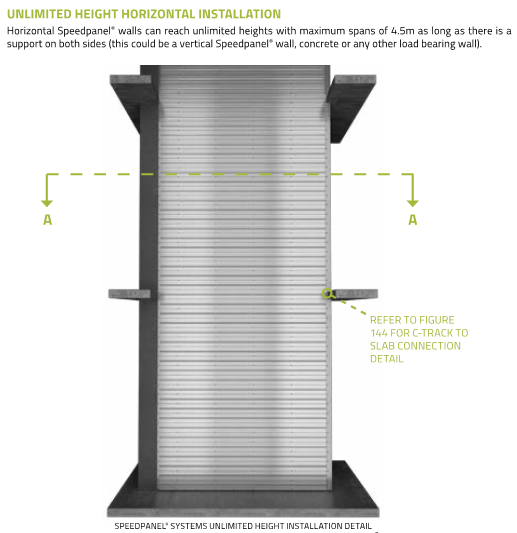 UNLIMITED HEIGHT HORIZONTAL INSTALLATION

Horizontal Speedpanel® walls can reach unlimited heights with maximum spans of 4.5m as long as there is a support on both sides (this could be a vertical Speedpanel® wall, concrete or any other load bearing wall).

A

A

REFER TO FIGURE 144 FOR C-TRACK TO SLAB CONNECTION DETAIL

SPEEDPANEL® SYSTEMS UNLIMITED HEIGHT INSTALLATION DETAIL