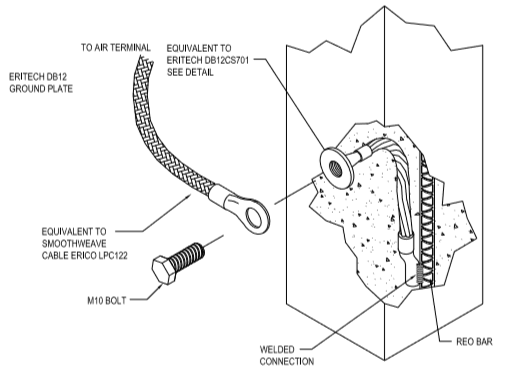 TO AIR TERMINAL

EQUIVALENT TO
ERITECH DB12CS701
SEE DETAIL

ERITECH DB12
GROUND PLATE

EQUIVALENT TO
SMOOTHWEAVE
CABLE ERICO LPC122

M10 BOLT

WELDED
CONNECTION

REO BAR