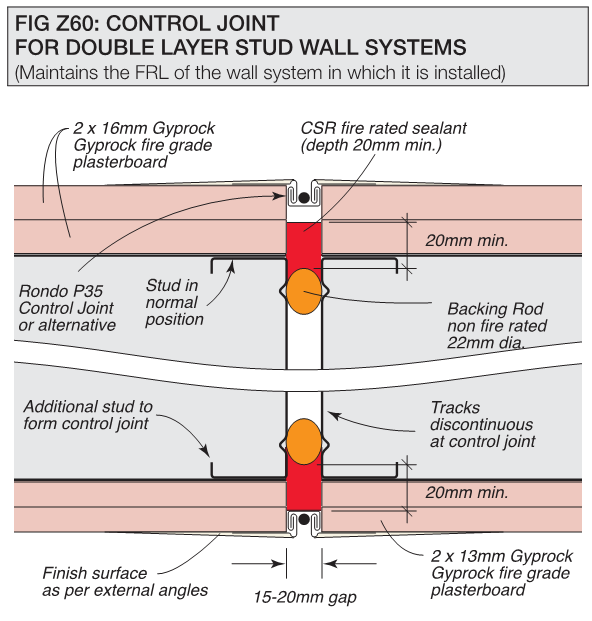 FIG Z60: CONTROL JOINT
FOR DOUBLE LAYER STUD WALL SYSTEMS
(Maintains the FRL of the wall system in which it is installed)

2 x 16mm Gyprock Gyprock fire grade plasterboard

CSR fire rated sealant (depth 20mm min.)

20mm min.

Rondo P35 Control Joint or alternative

Stud in normal position

Backing Rod non fire rated 22mm dia.

Additional stud to form control joint

Tracks discontinuous at control joint

20mm min.

Finish surface as per external angles

15-20mm gap

2 x 13mm Gyprock Gyprock fire grade plasterboard