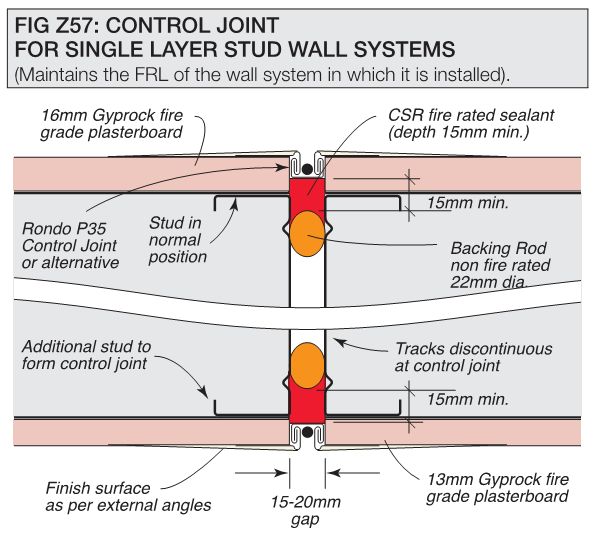 FIG Z57: CONTROL JOINT
FOR SINGLE LAYER STUD WALL SYSTEMS
(Maintains the FRL of the wall system in which it is installed).

16mm Gyprock fire grade plasterboard

CSR fire rated sealant (depth 15mm min.)

15mm min.

Rondo P35 Control Joint or alternative

Stud in normal position

Backing Rod non fire rated 22mm dia.

Additional stud to form control joint

Tracks discontinuous at control joint

15mm min.

Finish surface as per external angles

15-20mm gap

13mm Gyprock fire grade plasterboard