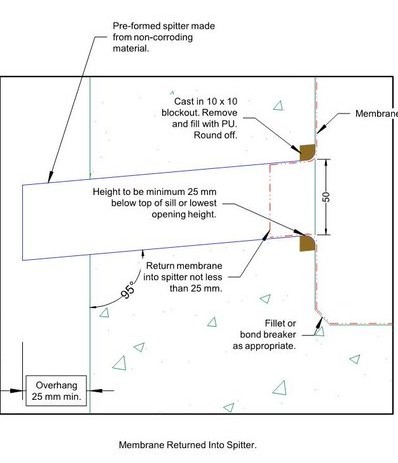 Pre-formed spitter made from non-corroding material.

Cast in 10 x 10 blockout. Remove and fill with PU. Round off.

Membrane

Height to be minimum 25 mm below top of sill or lowest opening height.

50

Return membrane into spitter not less than 25 mm.

95°

Fillet or bond breaker as appropriate.

Overhang 25 mm min.

Membrane Returned Into Spitter.