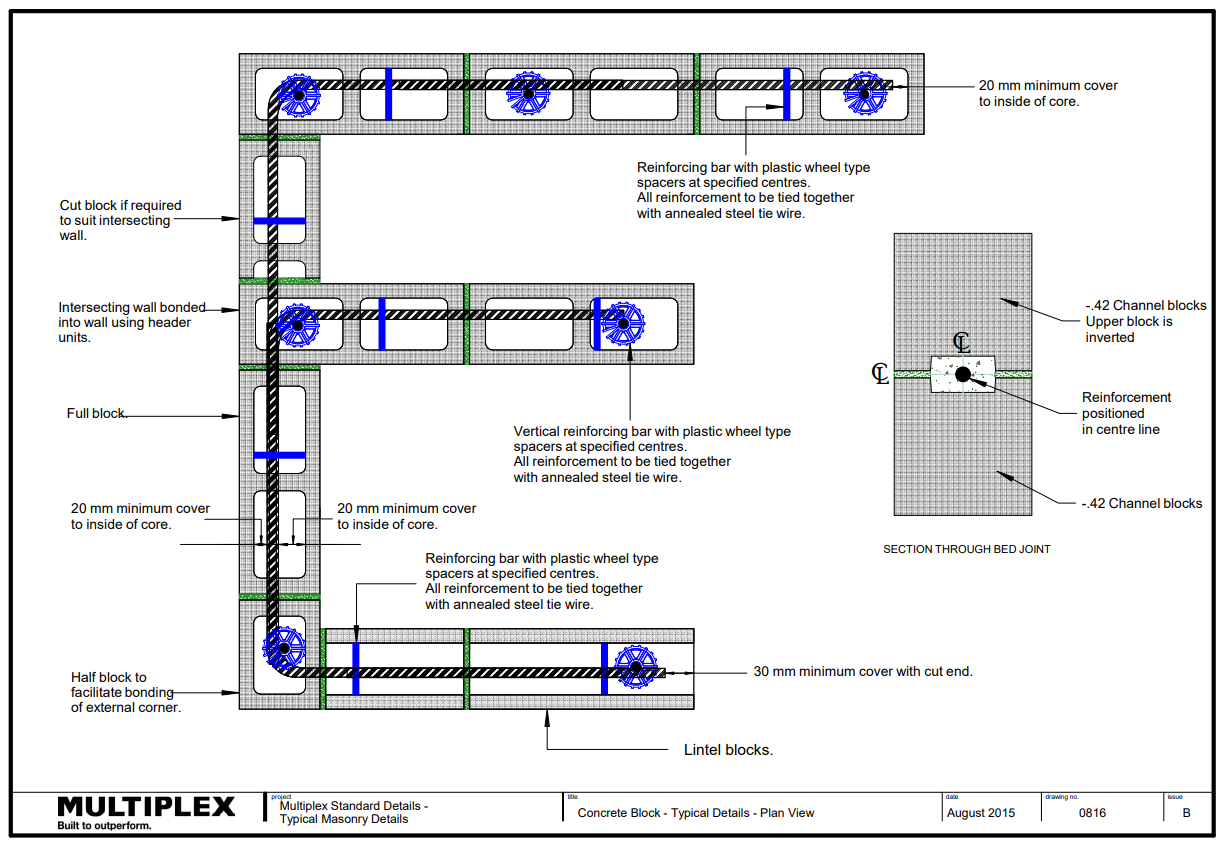 20 mm minimum cover to inside of core.

Reinforcing bar with plastic wheel type spacers at specified centres. All reinforcement to be tied together with annealed steel tie wire.

Cut block if required to suit intersecting wall.

Intersecting wall bonded into wall using header units.

Full block.

Vertical reinforcing bar with plastic wheel type spacers at specified centres. All reinforcement to be tied together with annealed steel tie wire.

20 mm minimum cover to inside of core.

20 mm minimum cover to inside of core.

Reinforcing bar with plastic wheel type spacers at specified centres. All reinforcement to be tied together with annealed steel tie wire.

Half block to facilitate bonding of external corner.

30 mm minimum cover with cut end.

Lintel blocks.

-.42 Channel blocks Upper block is inverted

℄

℄

Reinforcement positioned in centre line

-.42 Channel blocks

SECTION THROUGH BED JOINT

MULTIPLEX
Built to outperform.

project
Multiplex Standard Details - Typical Masonry Details

title
Concrete Block - Typical Details - Plan View

date
August 2015

drawing no.
0816

issue
B