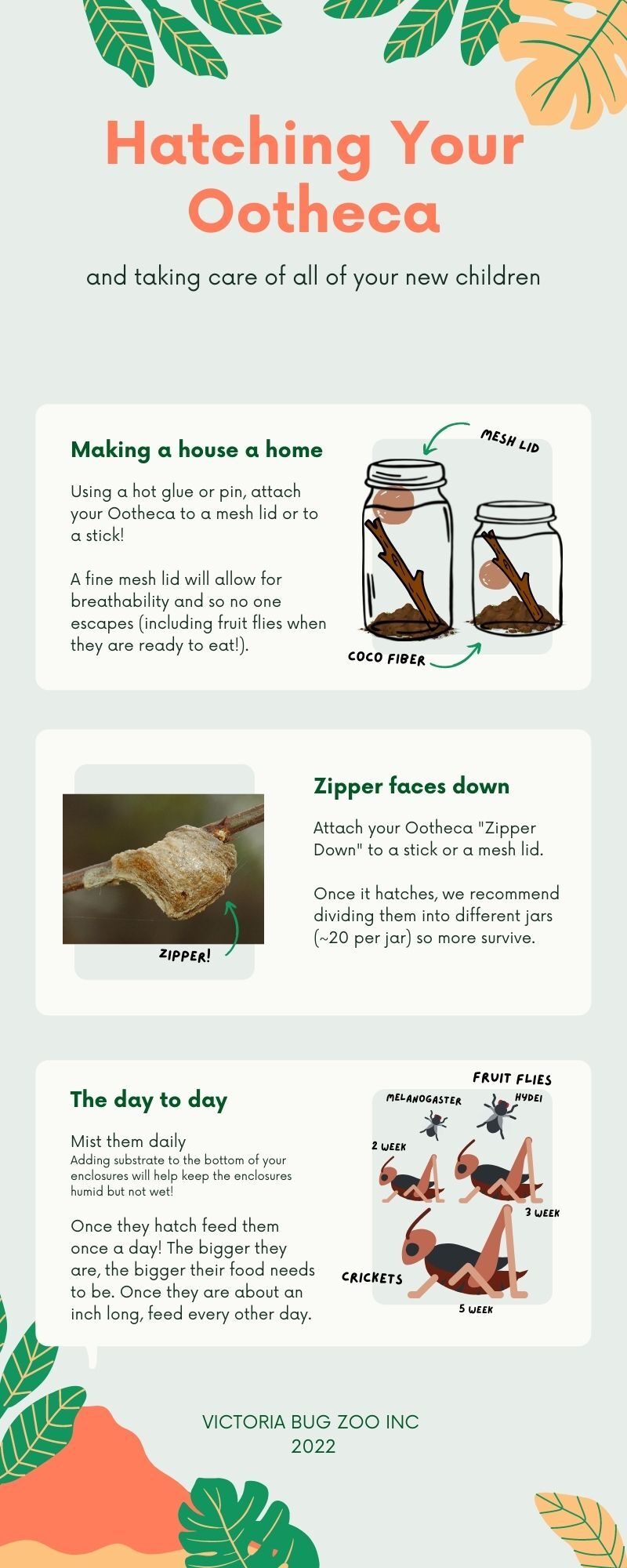 Hatching Your Ootheca

and taking care of all of your new children

Making a house a home

Using a hot glue or pin, attach your Ootheca to a mesh lid or to a stick!

A fine mesh lid will allow for breathability and so no one escapes (including fruit flies when they are ready to eat!).

MESH LID

COCO FIBER

ZIPPER!

Zipper faces down

Attach your Ootheca "Zipper Down" to a stick or a mesh lid.

Once it hatches, we recommend dividing them into different jars (~20 per jar) so more survive.

The day to day

Mist them daily
Adding substrate to the bottom of your enclosures will help keep the enclosures humid but not wet!

Once they hatch feed them once a day! The bigger they are, the bigger their food needs to be. Once they are about an inch long, feed every other day.

FRUIT FLIES

MELANOGASTER

HYDEI

2 WEEK

3 WEEK

CRICKETS

5 WEEK

VICTORIA BUG ZOO INC
2022