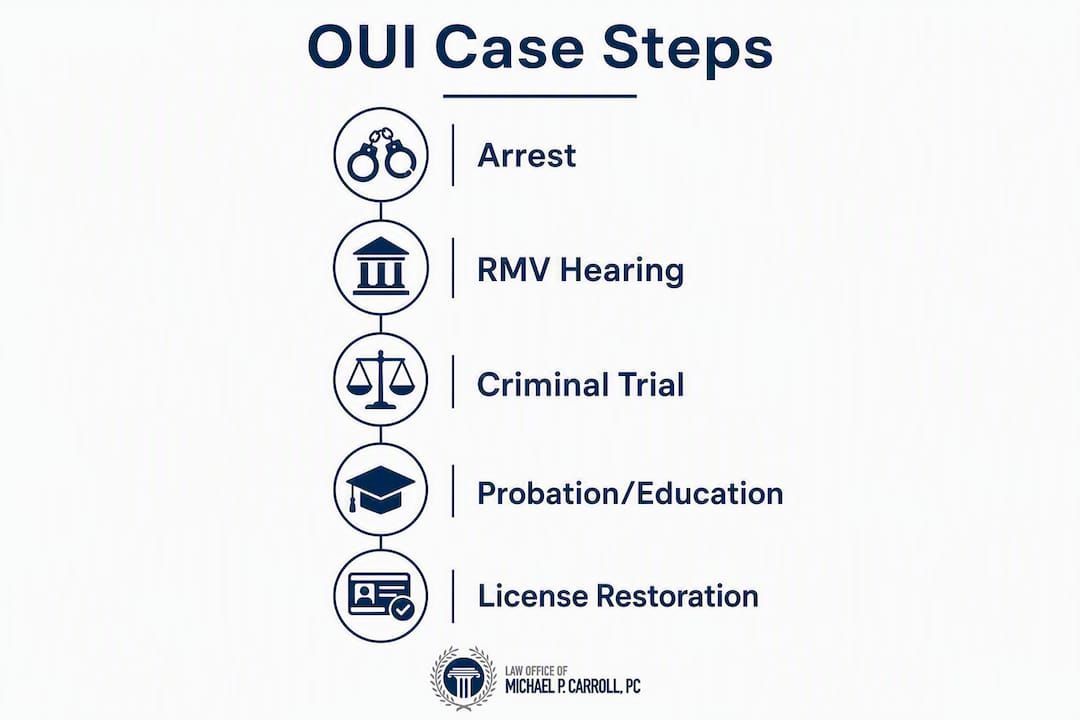 OUI Case Steps

Arrest

RMV Hearing

Criminal Trial

Probation/Education

License Restoration

LAW OFFICE OF
MICHAEL P. CARROLL, PC