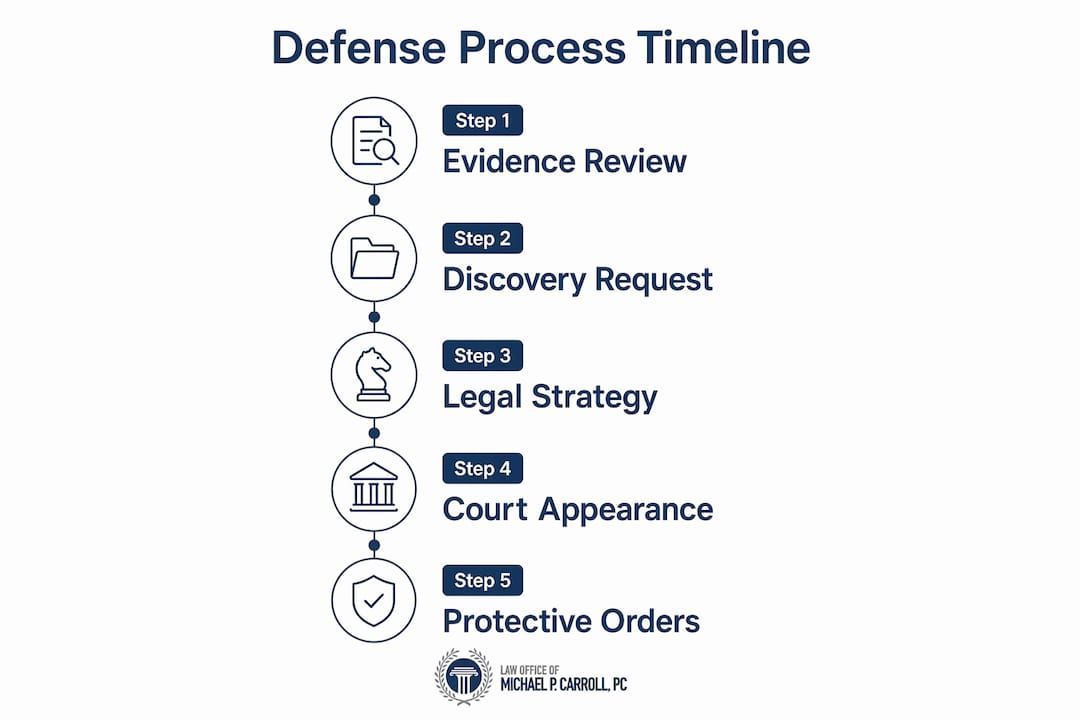 Defense Process Timeline

Step 1
Evidence Review

Step 2
Discovery Request

Step 3
Legal Strategy

Step 4
Court Appearance

Step 5
Protective Orders

LAW OFFICE OF
MICHAEL P. CARROLL, PC