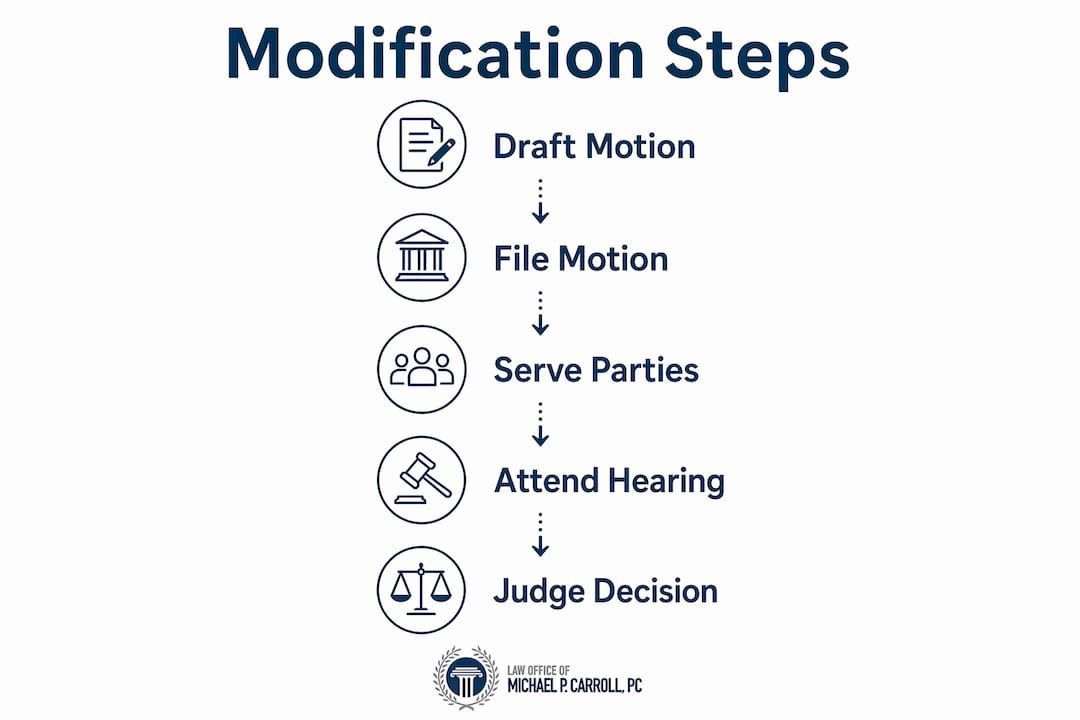 Modification Steps

Draft Motion

File Motion

Serve Parties

Attend Hearing

Judge Decision

LAW OFFICE OF
MICHAEL P. CARROLL, PC