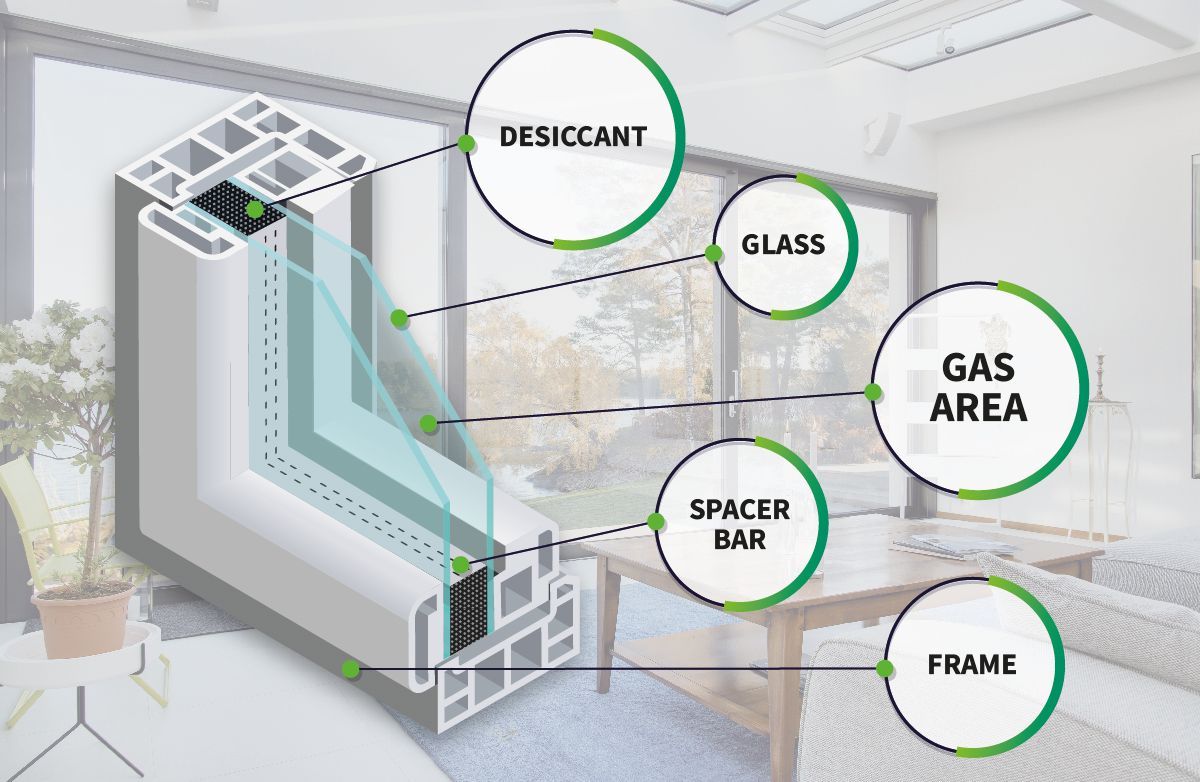 DESICCANT

GLASS

GAS AREA

SPACER BAR

FRAME