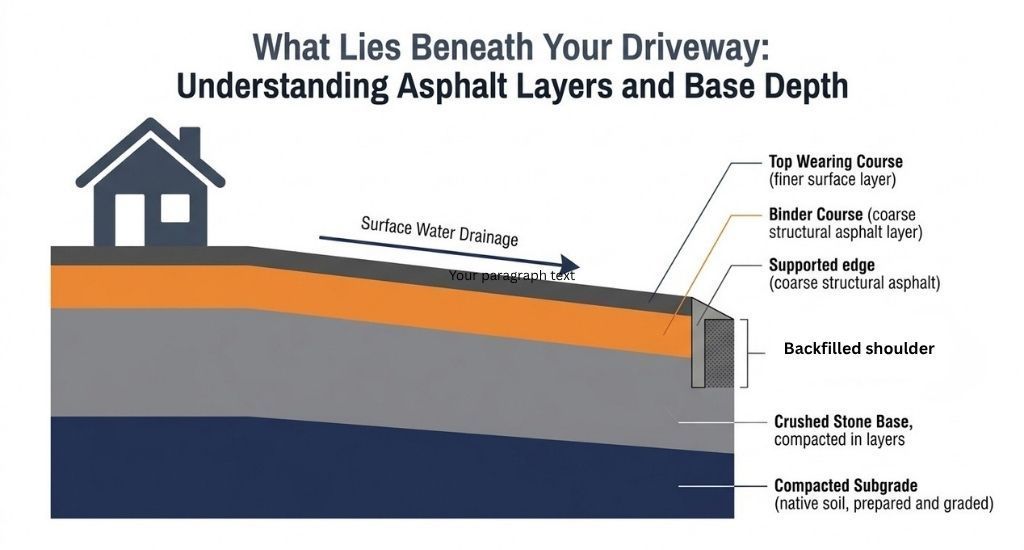 What Lies Beneath Your Driveway:
Understanding Asphalt Layers and Base Depth

Surface Water Drainage

Your paragraph text

Top Wearing Course
(finer surface layer)

Binder Course (coarse structural asphalt layer)

Supported edge
(coarse structural asphalt)

Backfilled shoulder

Crushed Stone Base, compacted in layers

Compacted Subgrade
(native soil, prepared and graded)