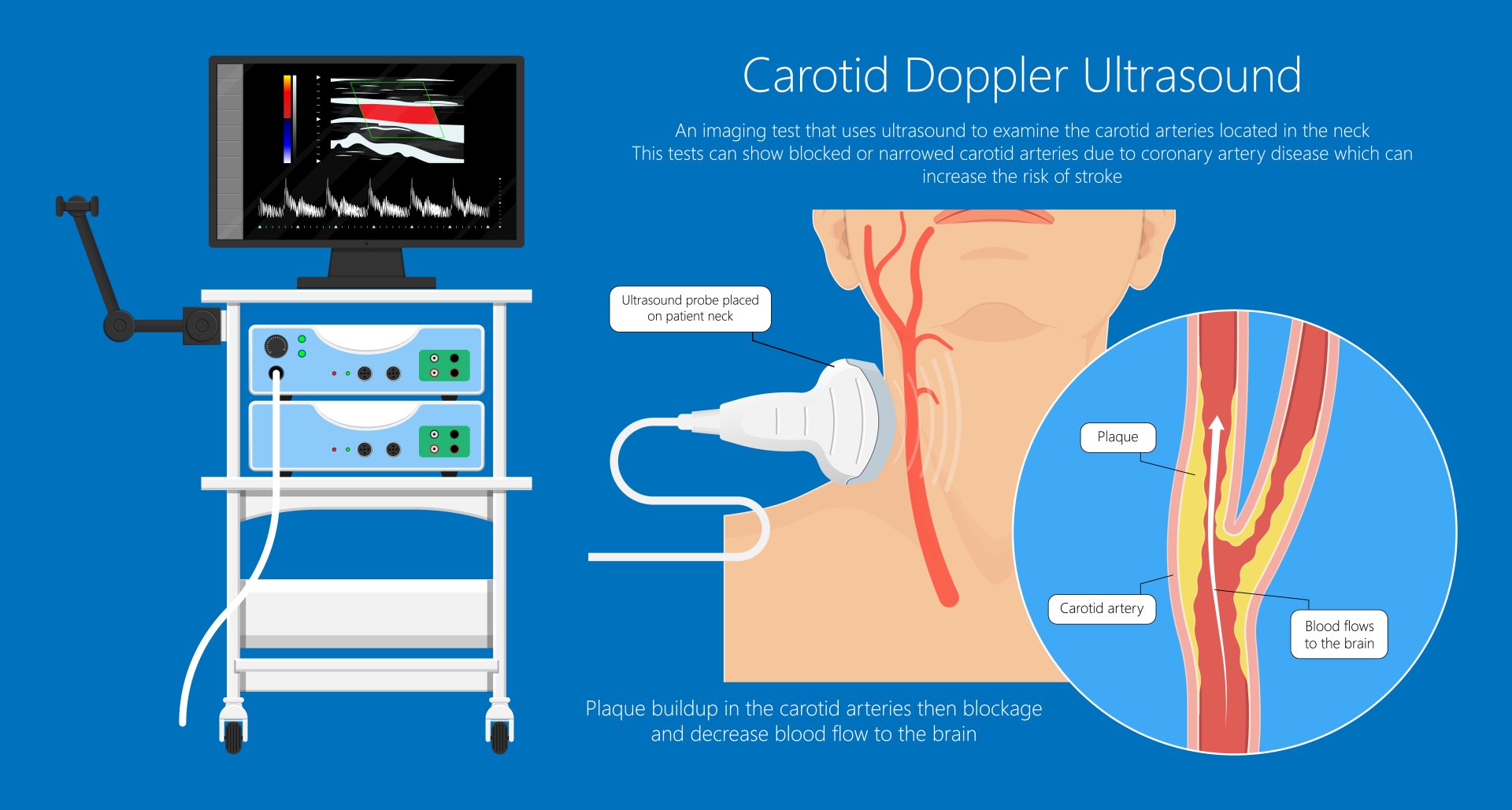 Carotid Doppler Ultrasound

An imaging test that uses ultrasound to examine the carotid arteries located in the neck
This tests can show blocked or narrowed carotid arteries due to coronary artery disease which can increase the risk of stroke

Ultrasound probe placed on patient neck

Plaque

Carotid artery

Blood flows to the brain

Plaque buildup in the carotid arteries then blockage and decrease blood flow to the brain