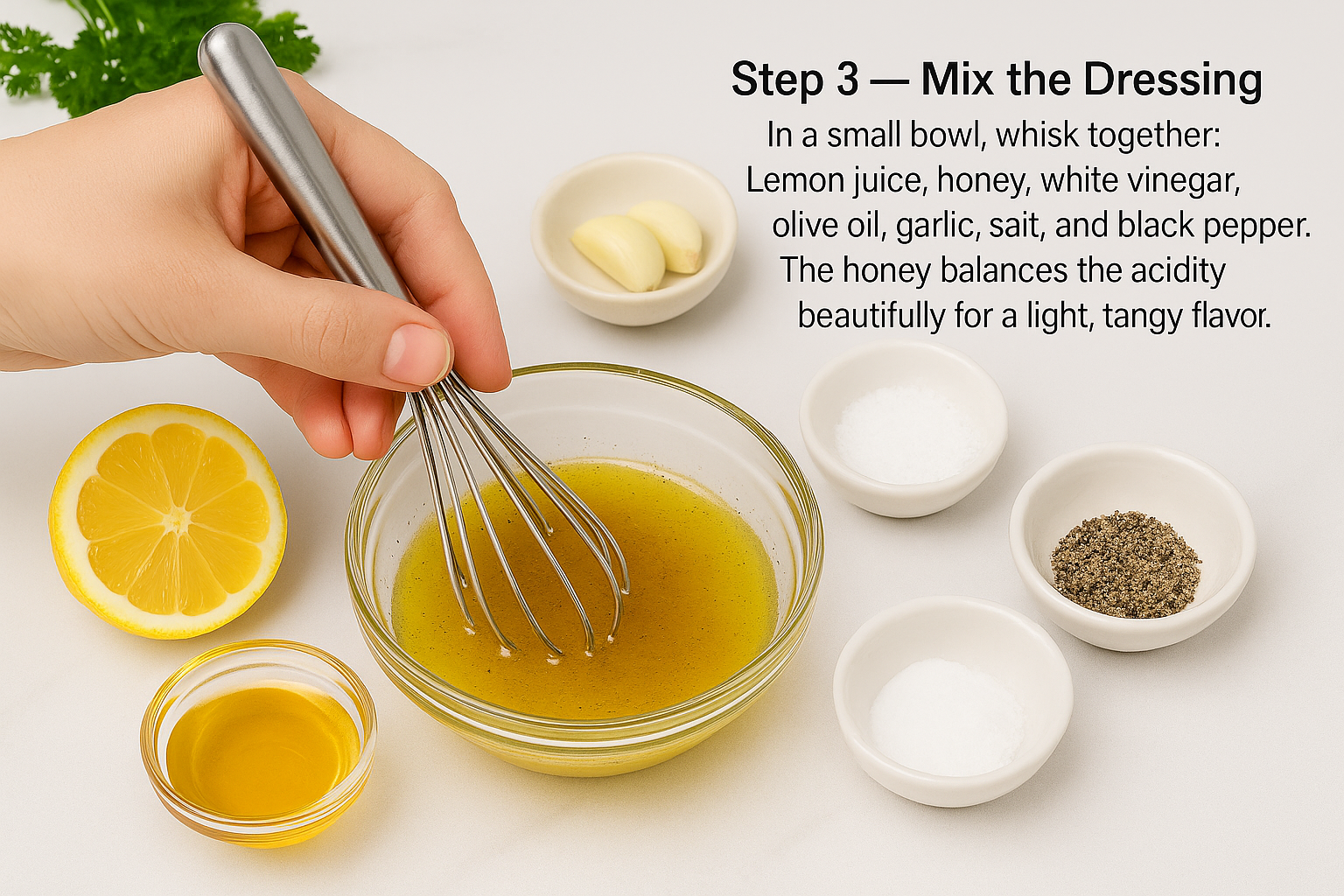 Step 3 — Mix the Dressing

In a small bowl, whisk together: Lemon juice, honey, white vinegar, olive oil, garlic, sait, and black pepper. The honey balances the acidity beautifully for a light, tangy flavor.