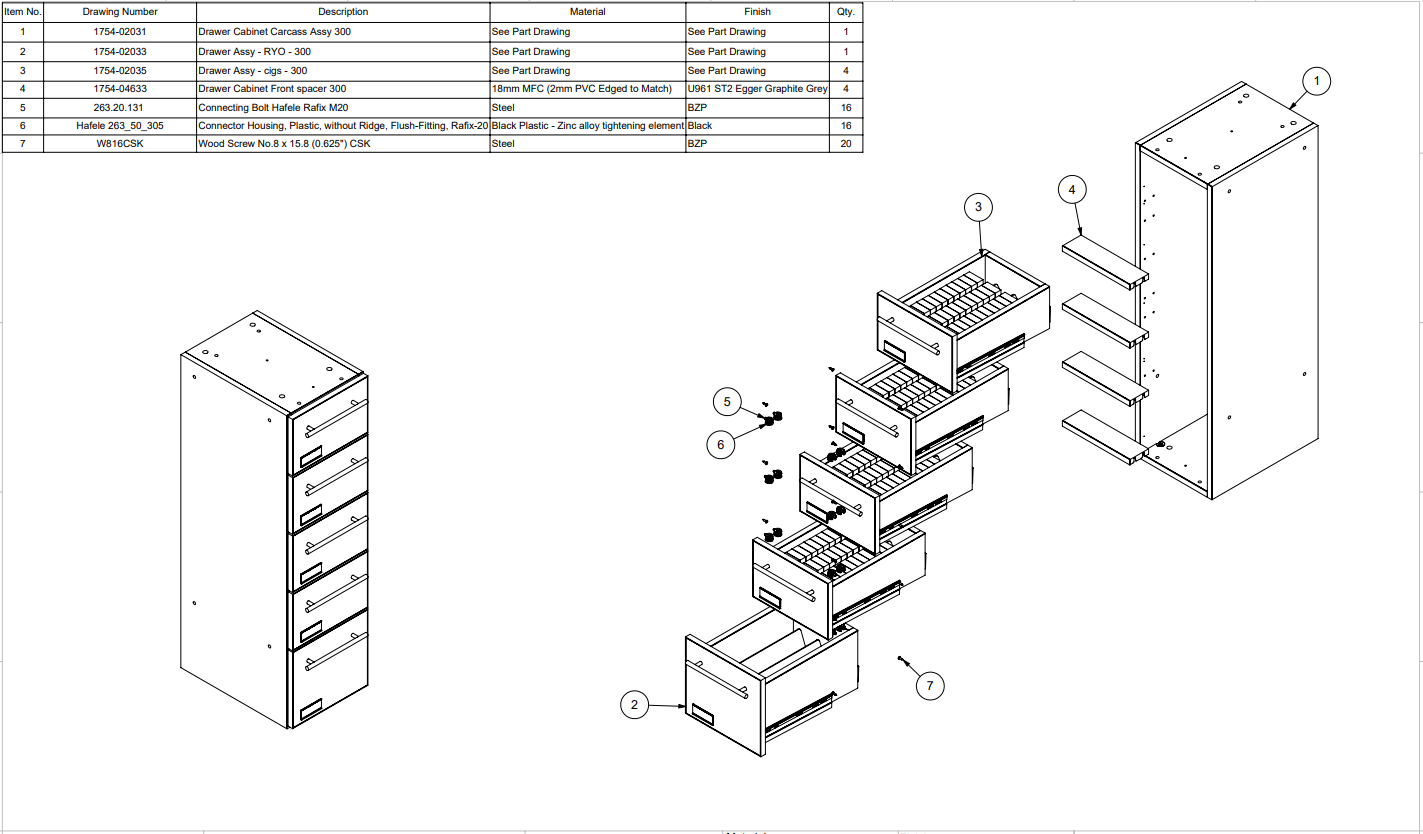 | Item No. | Drawing Number | Description | Material | Finish | Qty. |
|---|---|---|---|---|---|
| 1 | 1754-02031 | Drawer Cabinet Carcass Assy 300 | See Part Drawing | See Part Drawing | 1 |
| 2 | 1754-02033 | Drawer Assy - RYO - 300 | See Part Drawing | See Part Drawing | 1 |
| 3 | 1754-02035 | Drawer Assy - cigs - 300 | See Part Drawing | See Part Drawing | 4 |
| 4 | 1754-04633 | Drawer Cabinet Front spacer 300 | 18mm MFC (2mm PVC Edged to Match) | U961 ST2 Egger Graphite Grey | 4 |
| 5 | 263.20.131 | Connecting Bolt Hafele Rafix M20 | Steel | BZP | 16 |
| 6 | Hafele 263_50_305 | Connector Housing, Plastic, without Ridge, Flush-Fitting, Rafix-20 | Black Plastic - Zinc alloy tightening element | Black | 16 |
| 7 | W816CSK | Wood Screw No.8 x 15.8 (0.625") CSK | Steel | BZP | 20 |

1
4
3
5
6
7
2