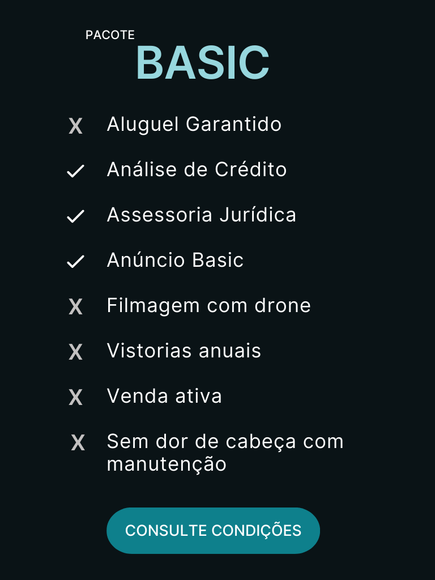 PACOTE
BASIC

X Aluguel Garantido

✓ Análise de Crédito

✓ Assessoria Jurídica

✓ Anúncio Basic

X Filmagem com drone

X Vistorias anuais

X Venda ativa

X Sem dor de cabeça com manutenção

CONSULTE CONDIÇÕES