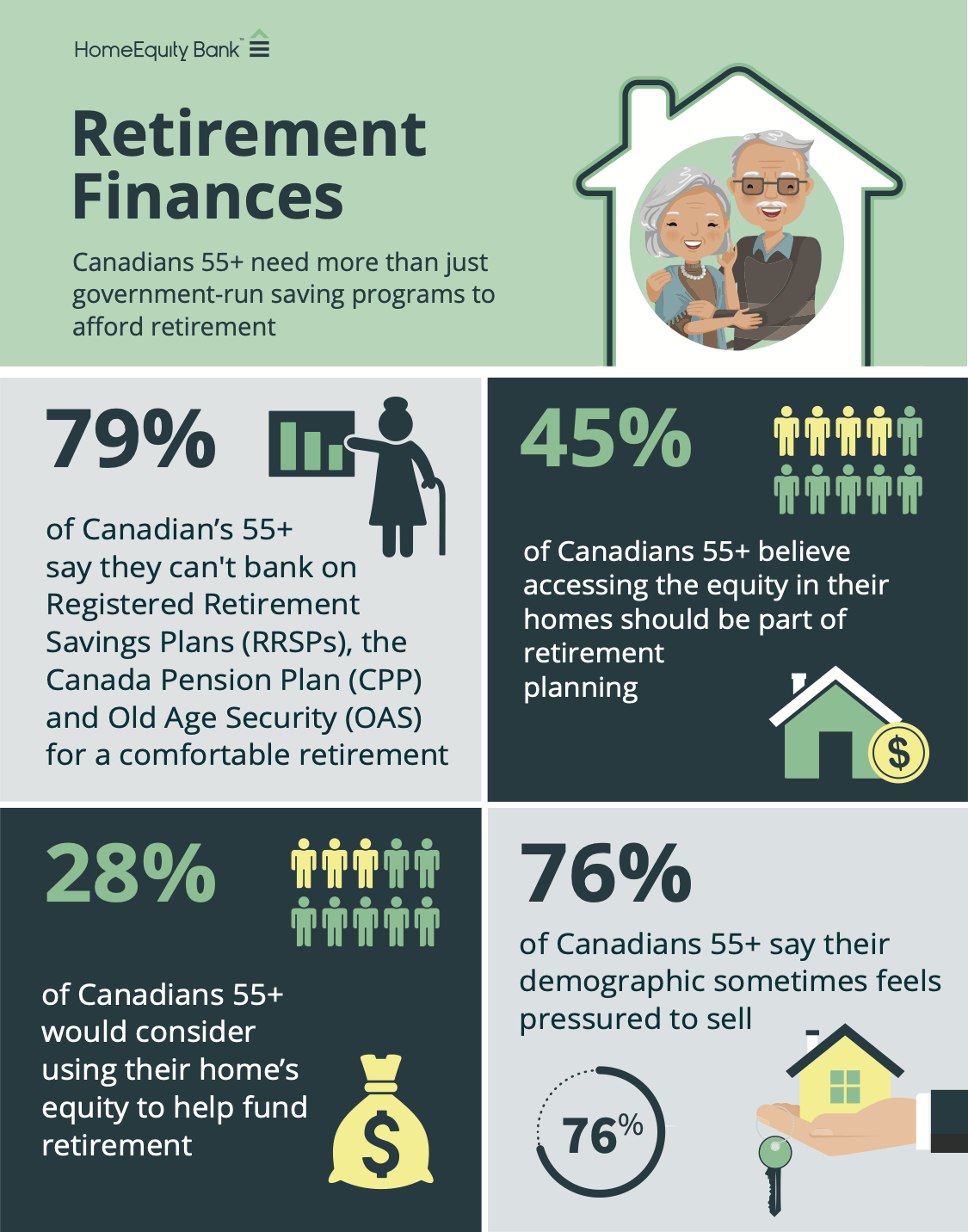 HomeEquity Bank

Retirement Finances

Canadians 55+ need more than just government-run saving programs to afford retirement

79%

of Canadian's 55+ say they can't bank on Registered Retirement Savings Plans (RRSPs), the Canada Pension Plan (CPP) and Old Age Security (OAS) for a comfortable retirement

45%

of Canadians 55+ believe accessing the equity in their homes should be part of retirement planning

$

28%

of Canadians 55+ would consider using their home's equity to help fund retirement

$

76%

of Canadians 55+ say their demographic sometimes feels pressured to sell

76%