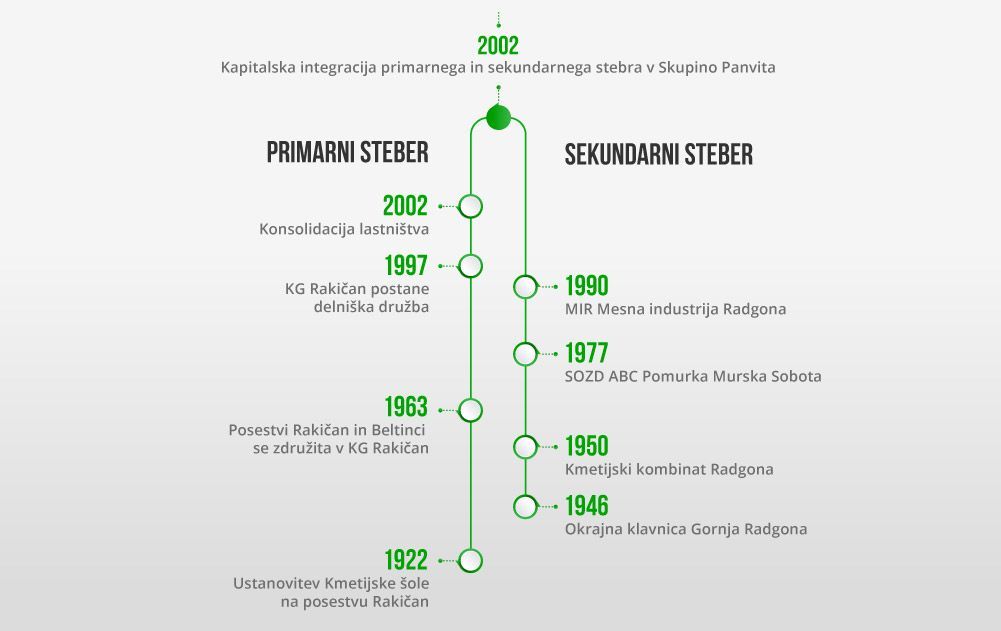 2002
Kapitalska integracija primarnega in sekundarnega stebra v Skupino Panvita

PRIMARNI STEBER

2002
Konsolidacija lastništva

1997
KG Rakičan postane delniška družba

1963
Posestvi Rakičan in Beltinci se združita v KG Rakičan

1922
Ustanovitev Kmetijske šole na posestvu Rakičan

SEKUNDARNI STEBER

1990
MIR Mesna industrija Radgona

1977
SOZD ABC Pomurka Murska Sobota

1950
Kmetijski kombinat Radgona

1946
Okrajna klavnica Gornja Radgona