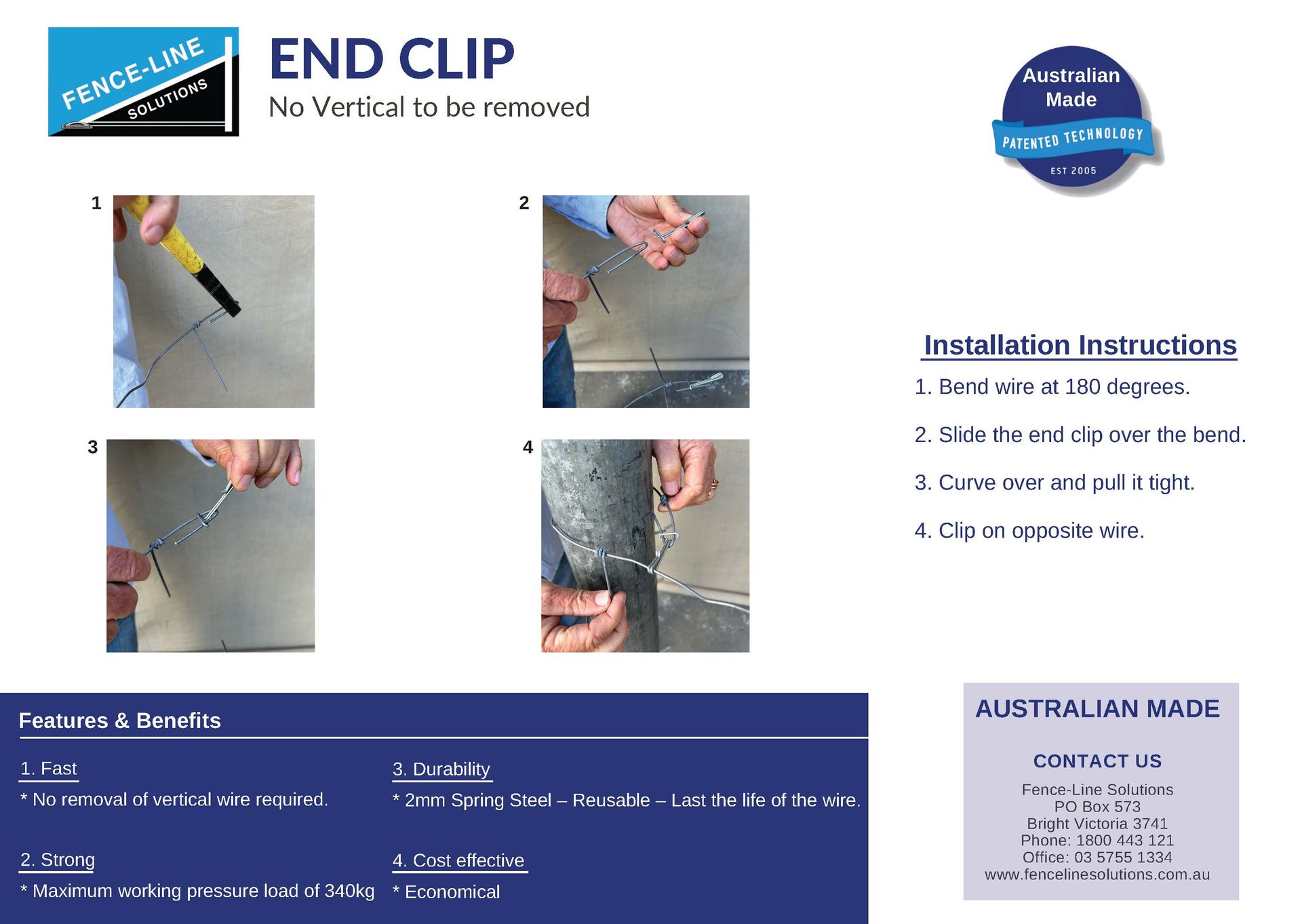 FENCE-LINE SOLUTIONS

END CLIP
No Vertical to be removed

Australian Made
PATENTED TECHNOLOGY
EST 2005

1

2

3

4

Installation Instructions

1. Bend wire at 180 degrees.

2. Slide the end clip over the bend.

3. Curve over and pull it tight.

4. Clip on opposite wire.

Features & Benefits

1. Fast
* No removal of vertical wire required.

2. Strong
* Maximum working pressure load of 340kg

3. Durability
* 2mm Spring Steel – Reusable – Last the life of the wire.

4. Cost effective
* Economical

AUSTRALIAN MADE

CONTACT US

Fence-Line Solutions
PO Box 573
Bright Victoria 3741
Phone: 1800 443 121
Office: 03 5755 1334
www.fencelinesolutions.com.au