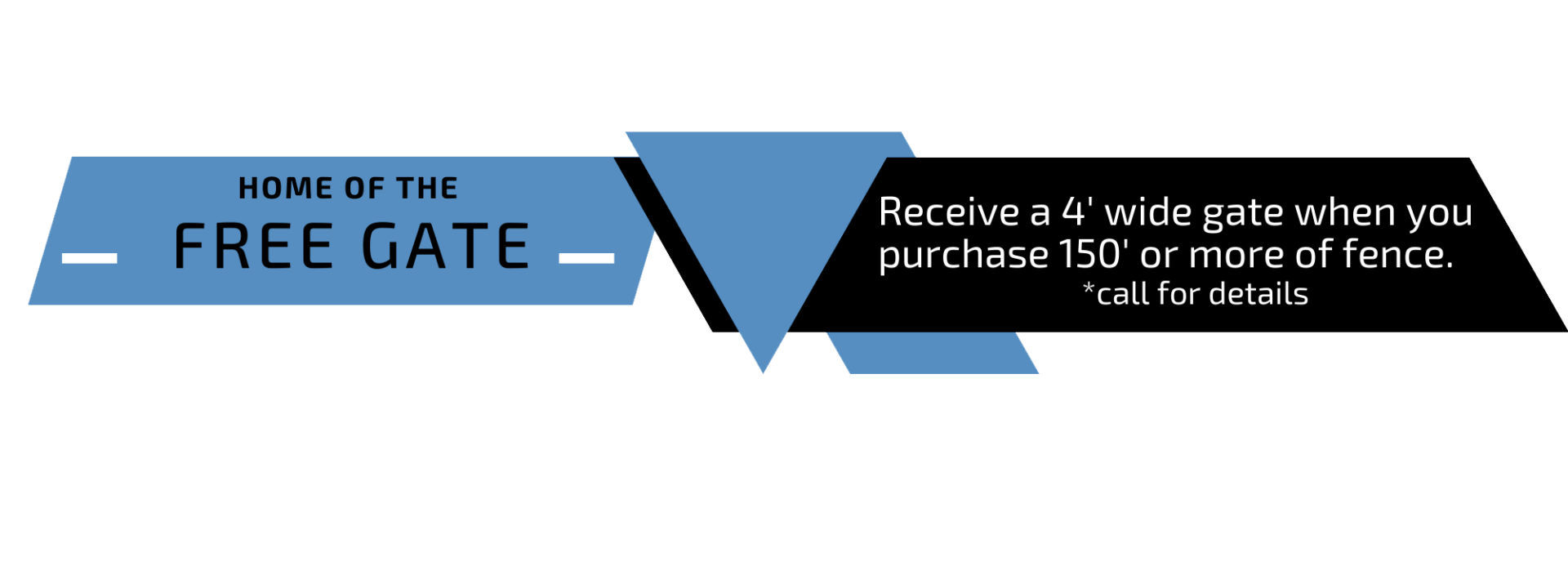 HOME OF THE

FREE GATE

Receive a 4' wide gate when you purchase 150' or more of fence.
*call for details