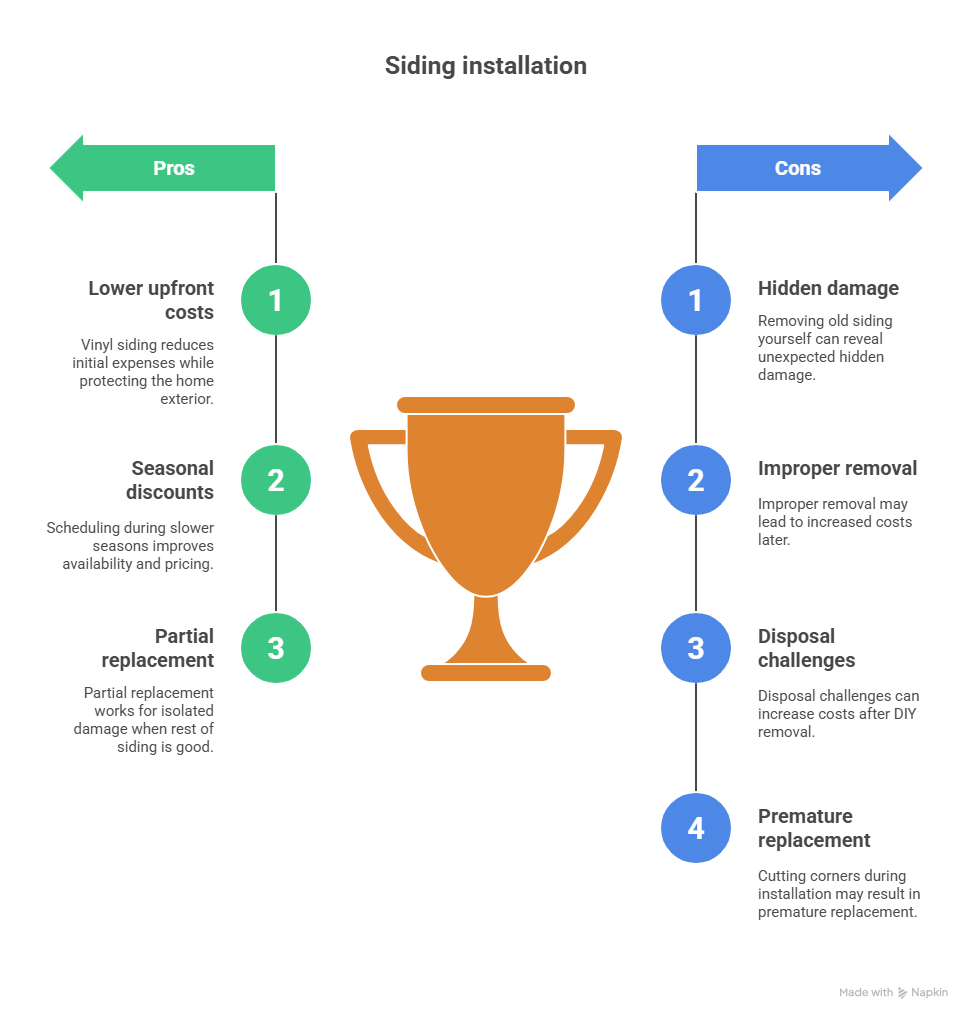 Siding installation

Pros

1
Lower upfront costs
Vinyl siding reduces initial expenses while protecting the home exterior.

2
Seasonal discounts
Scheduling during slower seasons improves availability and pricing.

3
Partial replacement
Partial replacement works for isolated damage when rest of siding is good.

Cons

1
Hidden damage
Removing old siding yourself can reveal unexpected hidden damage.

2
Improper removal
Improper removal may lead to increased costs later.

3
Disposal challenges
Disposal challenges can increase costs after DIY removal.

4
Premature replacement
Cutting corners during installation may result in premature replacement.

Made with Napkin