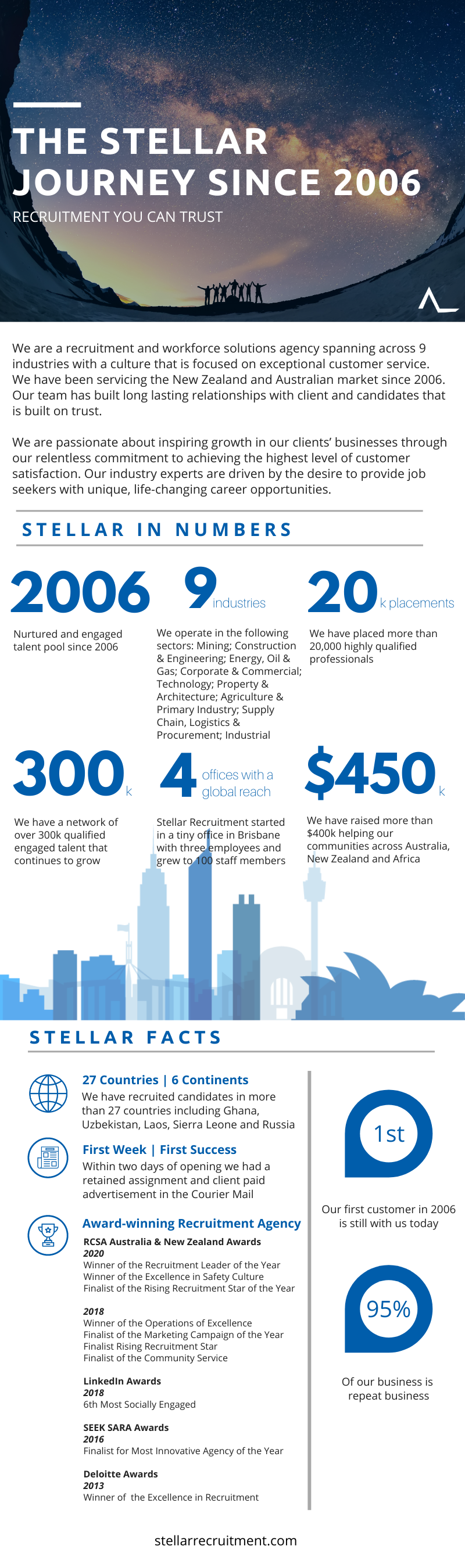 THE STELLAR JOURNEY SINCE 2006

RECRUITMENT YOU CAN TRUST

We are a recruitment and workforce solutions agency spanning across 9 industries with a culture that is focused on exceptional customer service. We have been servicing the New Zealand and Australian market since 2006. Our team has built long lasting relationships with client and candidates that is built on trust.

We are passionate about inspiring growth in our clients' businesses through our relentless commitment to achieving the highest level of customer satisfaction. Our industry experts are driven by the desire to provide job seekers with unique, life-changing career opportunities.

STELLAR IN NUMBERS

2006

Nurtured and engaged talent pool since 2006

9 industries

We operate in the following sectors: Mining; Construction & Engineering; Energy, Oil & Gas; Corporate & Commercial; Technology; Property & Architecture; Agriculture & Primary Industry; Supply Chain, Logistics & Procurement; Industrial

20 k placements

We have placed more than 20,000 highly qualified professionals

300 k

We have a network of over 300k qualified engaged talent that continues to grow

4 offices with a global reach

Stellar Recruitment started in a tiny office in Brisbane with three employees and grew to 100 staff members

$450 k

We have raised more than $400k helping our communities across Australia, New Zealand and Africa

STELLAR FACTS

27 Countries | 6 Continents

We have recruited candidates in more than 27 countries including Ghana, Uzbekistan, Laos, Sierra Leone and Russia

First Week | First Success

Within two days of opening we had a retained assignment and client paid advertisement in the Courier Mail

Award-winning Recruitment Agency

RCSA Australia & New Zealand Awards
2020
Winner of the Recruitment Leader of the Year
Winner of the Excellence in Safety Culture
Finalist of the Rising Recruitment Star of the Year

2018
Winner of the Operations of Excellence
Finalist of the Marketing Campaign of the Year
Finalist Rising Recruitment Star
Finalist of the Community Service

LinkedIn Awards
2018
6th Most Socially Engaged

SEEK SARA Awards
2016
Finalist for Most Innovative Agency of the Year

Deloitte Awards
2013
Winner of the Excellence in Recruitment

1st

Our first customer in 2006 is still with us today

95%

Of our business is repeat business

stellarrecruitment.com