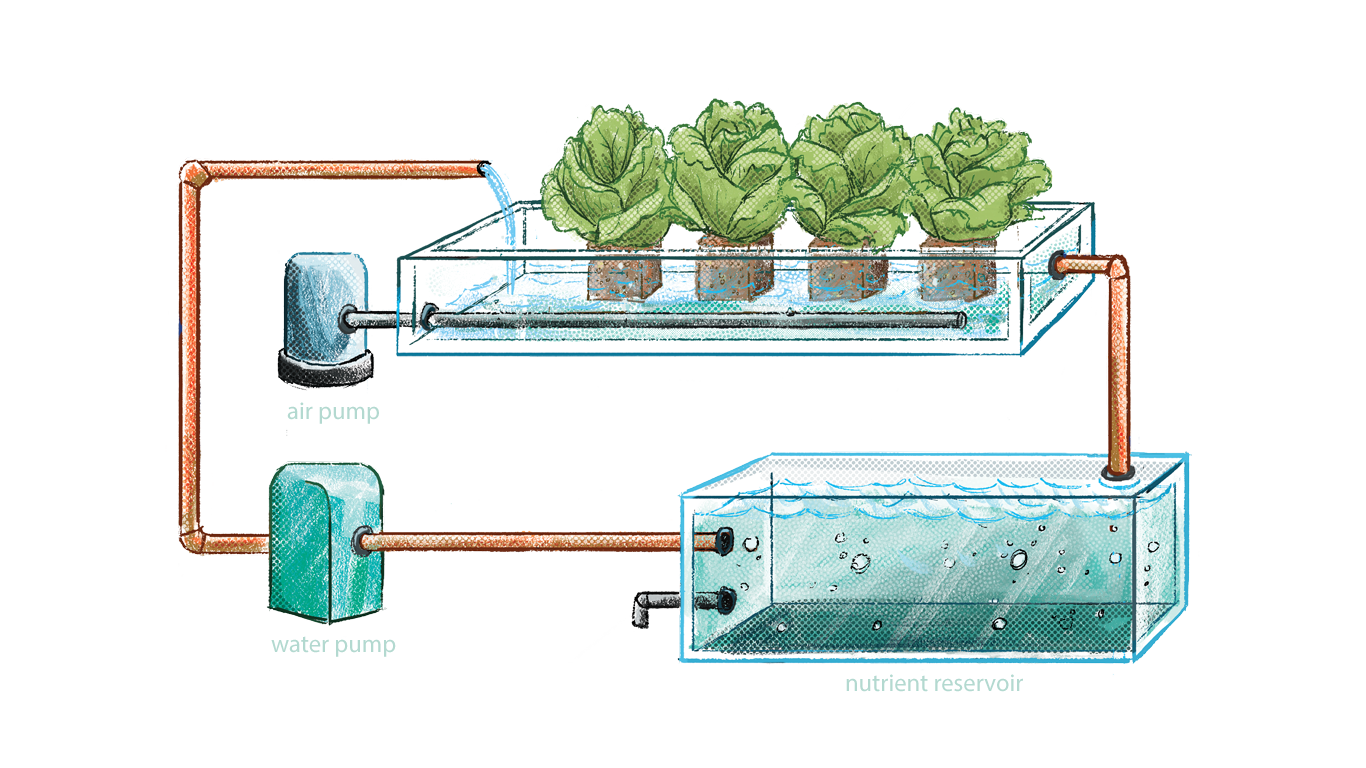 air pump

water pump

nutrient reservoir