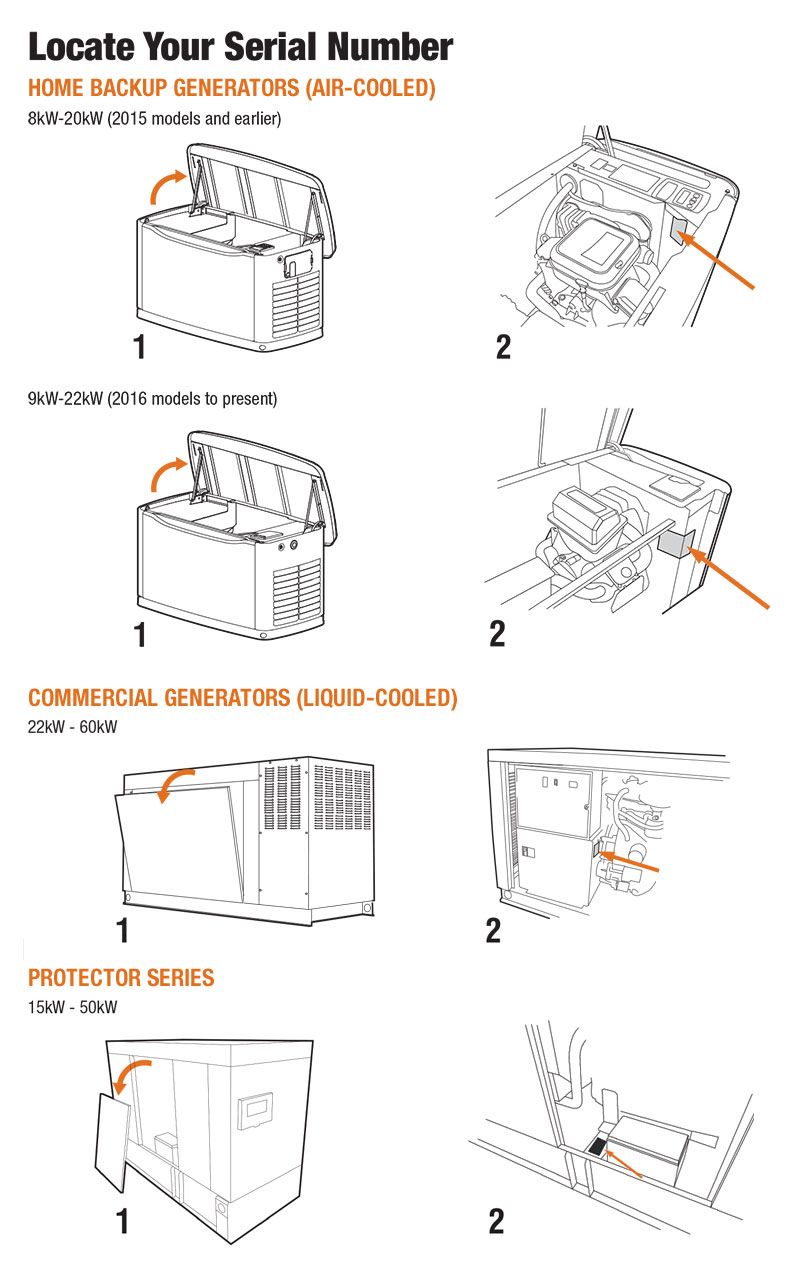 Locate Your Serial Number

HOME BACKUP GENERATORS (AIR-COOLED)

8kW-20kW (2015 models and earlier)

1

2

9kW-22kW (2016 models to present)

1

2

COMMERCIAL GENERATORS (LIQUID-COOLED)

22kW - 60kW

1

2

PROTECTOR SERIES

15kW - 50kW

1

2