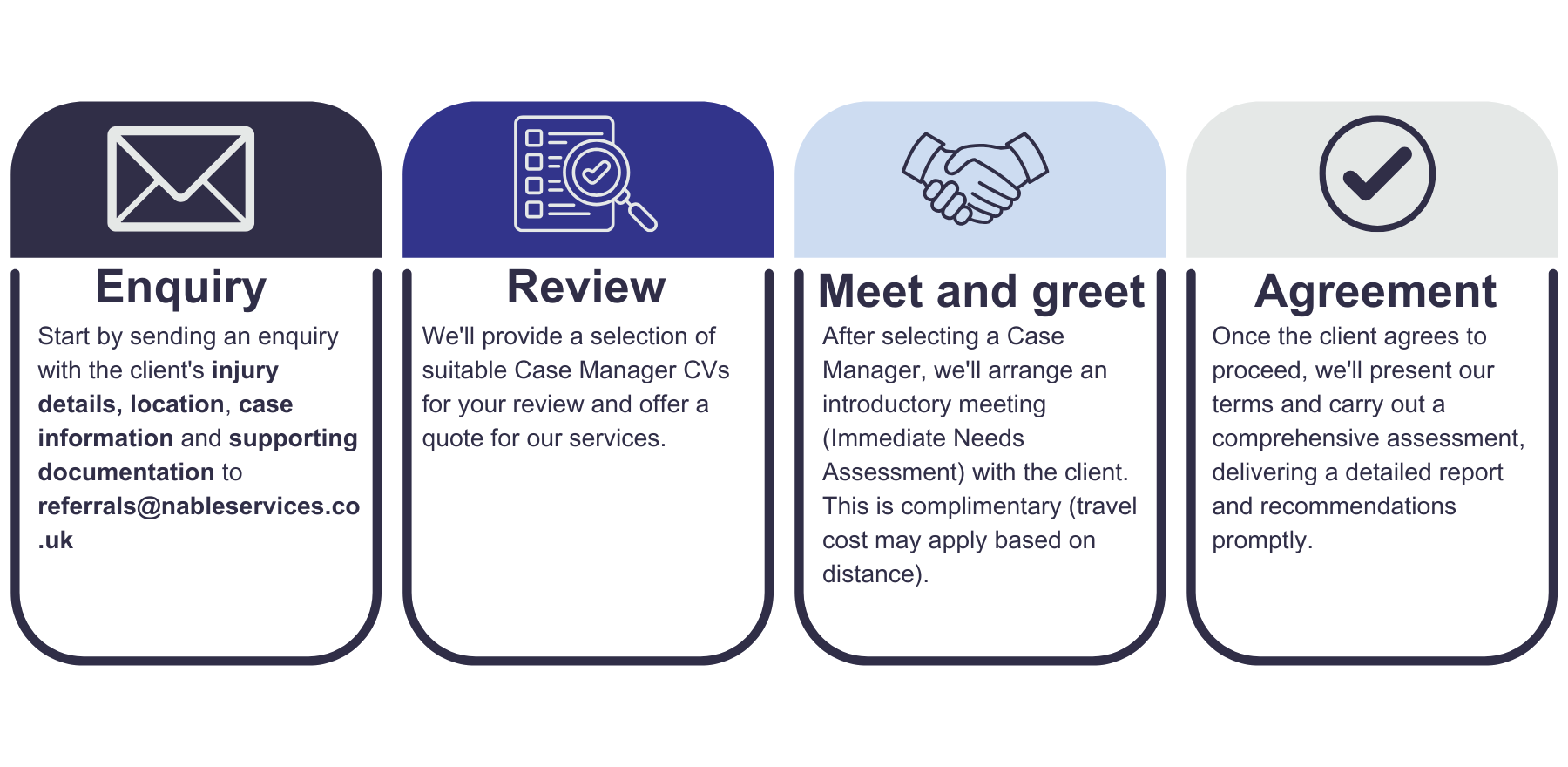 Enquiry

Start by sending an enquiry with the client's injury details, location, case information and supporting documentation to referrals@nableservices.co.uk

Review

We'll provide a selection of suitable Case Manager CVs for your review and offer a quote for our services.

Meet and greet

After selecting a Case Manager, we'll arrange an introductory meeting (Immediate Needs Assessment) with the client. This is complimentary (travel cost may apply based on distance).

Agreement

Once the client agrees to proceed, we'll present our terms and carry out a comprehensive assessment, delivering a detailed report and recommendations promptly.