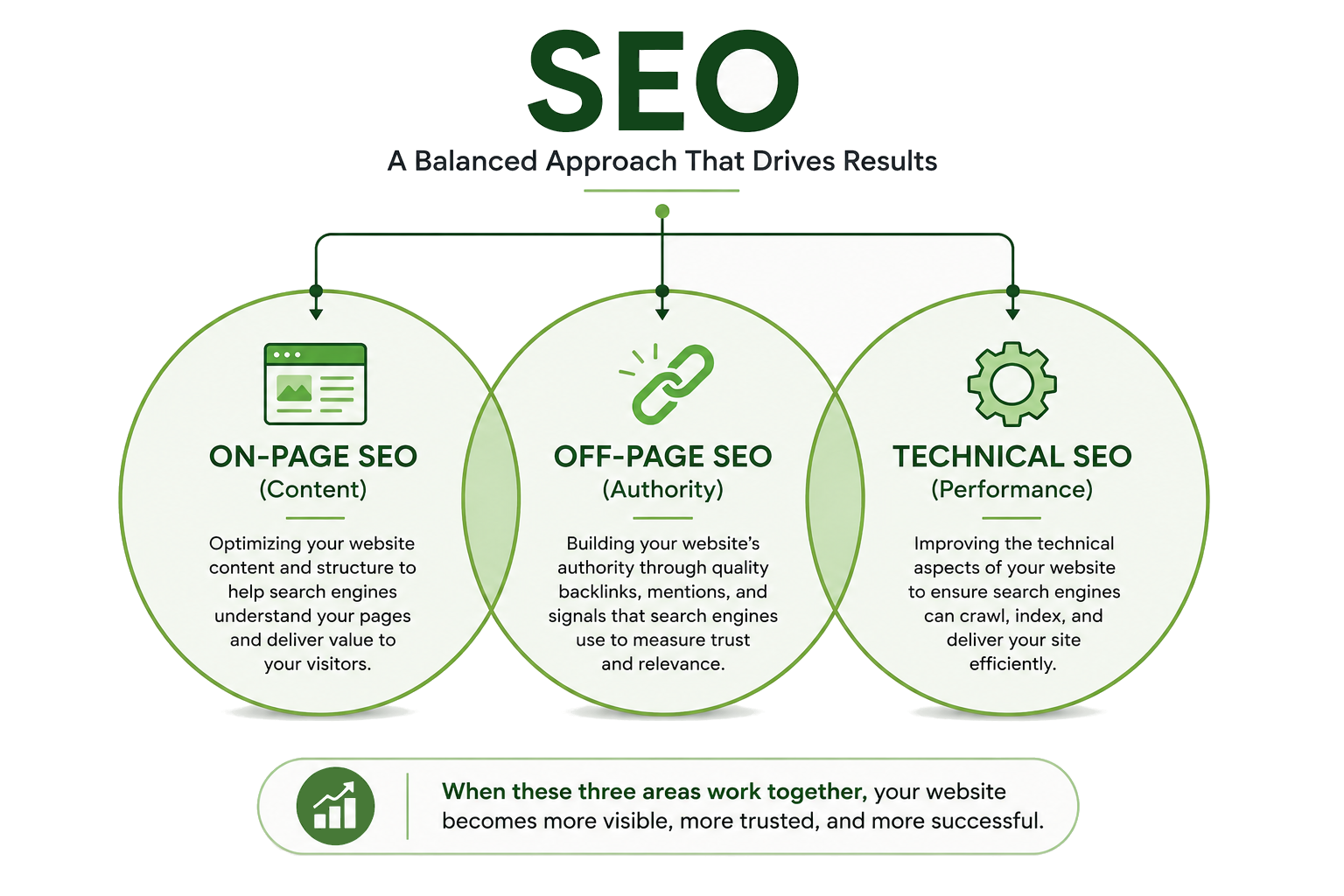 SEO

A Balanced Approach That Drives Results

ON-PAGE SEO
(Content)

Optimizing your website content and structure to help search engines understand your pages and deliver value to your visitors.

OFF-PAGE SEO
(Authority)

Building your website's authority through quality backlinks, mentions, and signals that search engines use to measure trust and relevance.

TECHNICAL SEO
(Performance)

Improving the technical aspects of your website to ensure search engines can crawl, index, and deliver your site efficiently.

When these three areas work together, your website becomes more visible, more trusted, and more successful.