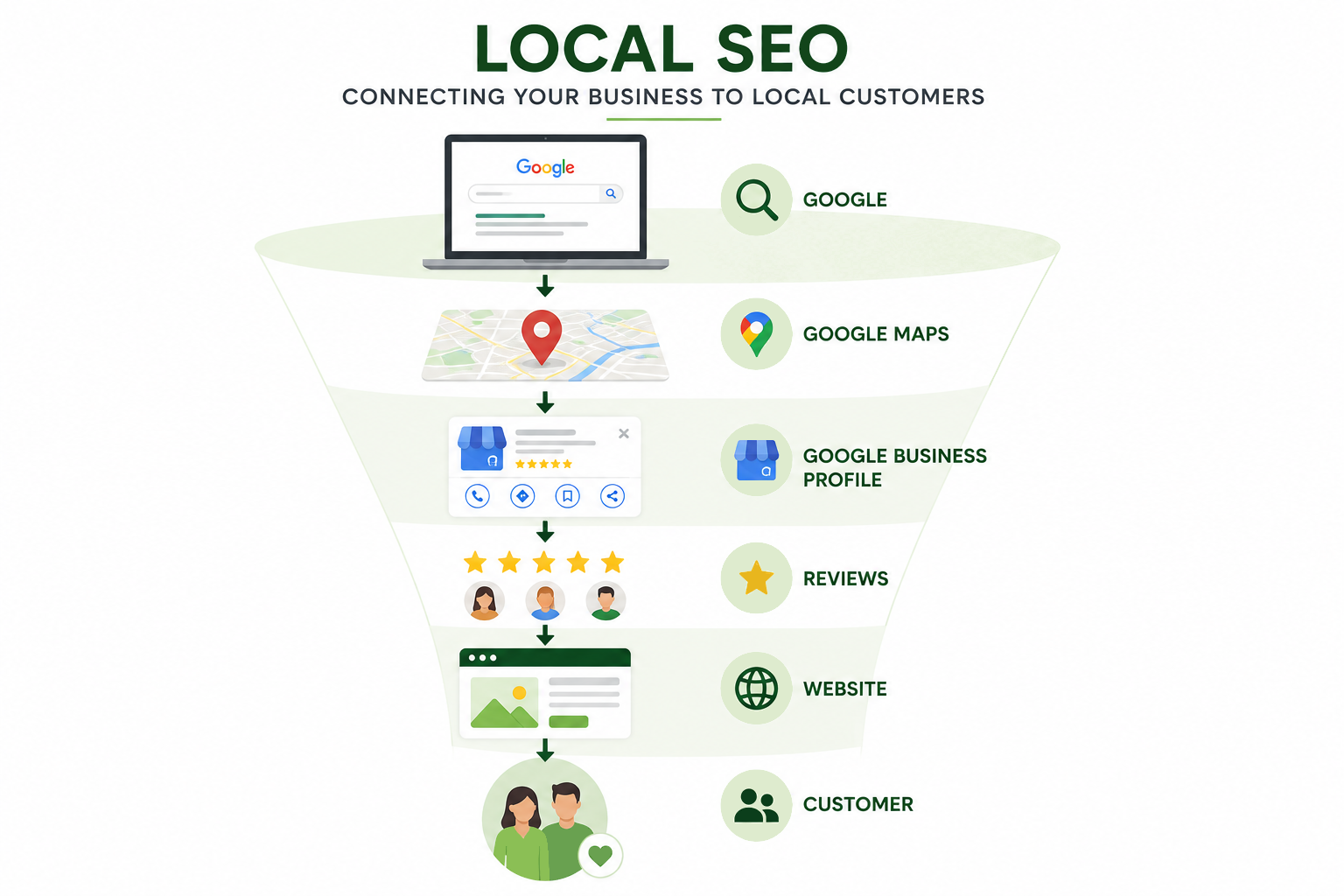 LOCAL SEO
CONNECTING YOUR BUSINESS TO LOCAL CUSTOMERS

Google

GOOGLE

GOOGLE MAPS

GOOGLE BUSINESS PROFILE

REVIEWS

WEBSITE

CUSTOMER