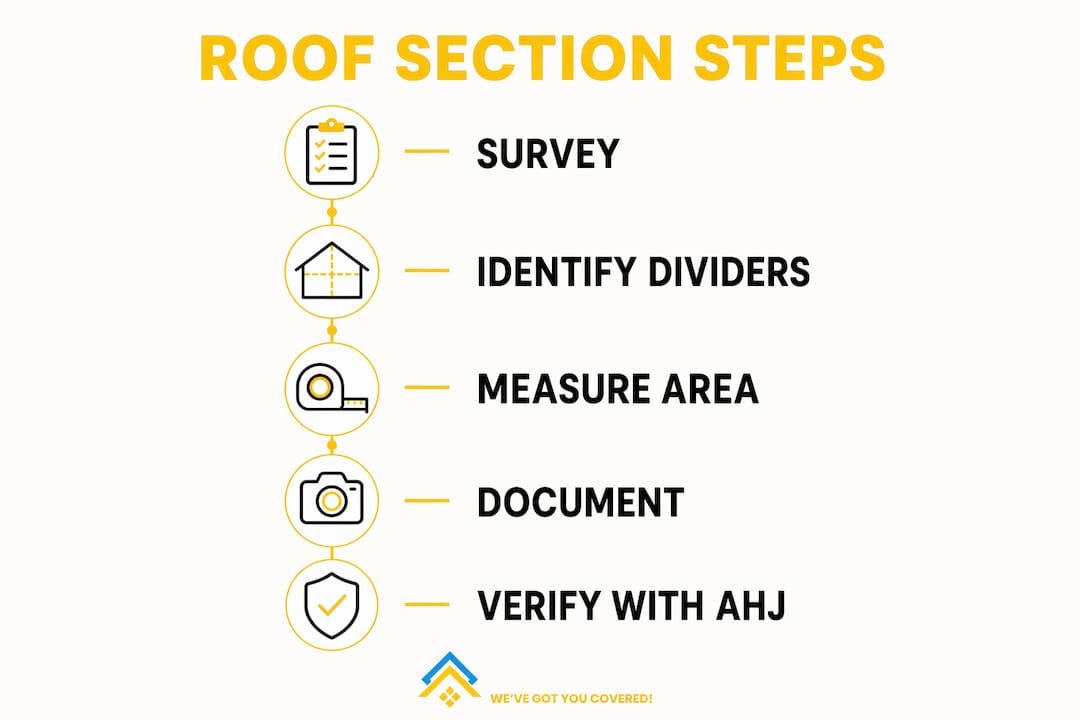 ROOF SECTION STEPS

SURVEY

IDENTIFY DIVIDERS

MEASURE AREA

DOCUMENT

VERIFY WITH AHJ

WE'VE GOT YOU COVERED!