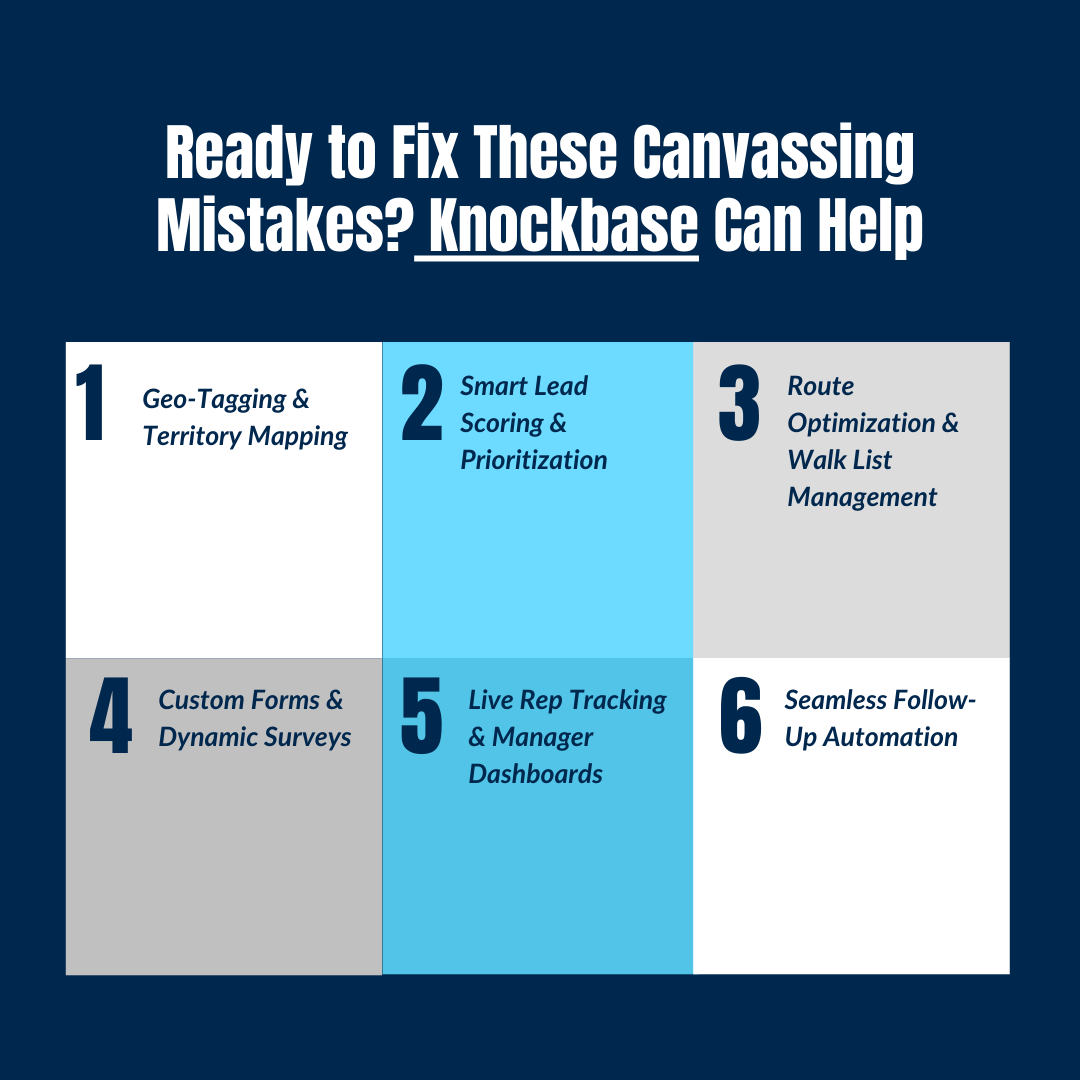 Ready to Fix These Canvassing Mistakes? Knockbase Can Help

1 Geo-Tagging & Territory Mapping

2 Smart Lead Scoring & Prioritization

3 Route Optimization & Walk List Management

4 Custom Forms & Dynamic Surveys

5 Live Rep Tracking & Manager Dashboards

6 Seamless Follow-Up Automation