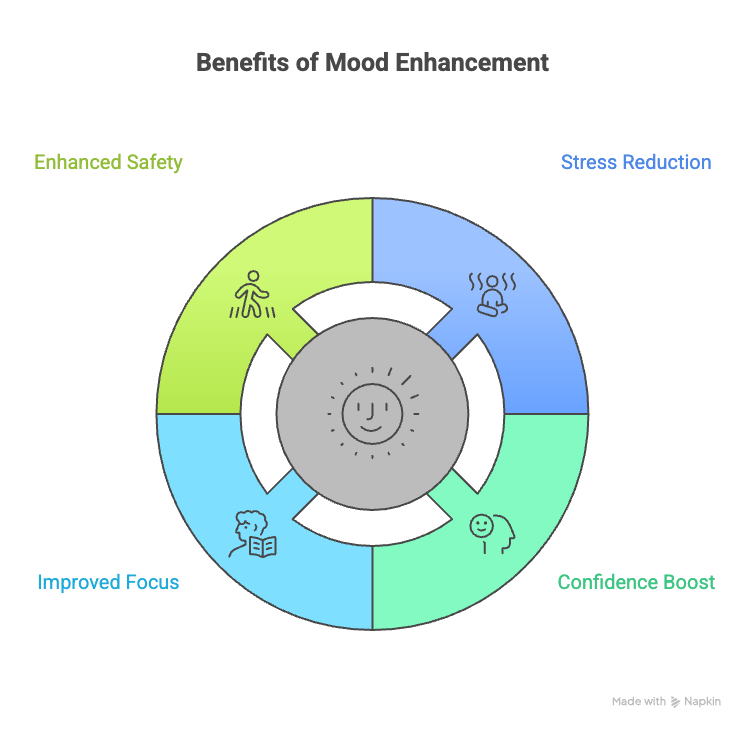 Benefits of Mood Enhancement

Enhanced Safety

Stress Reduction

Improved Focus

Confidence Boost

Made with Napkin