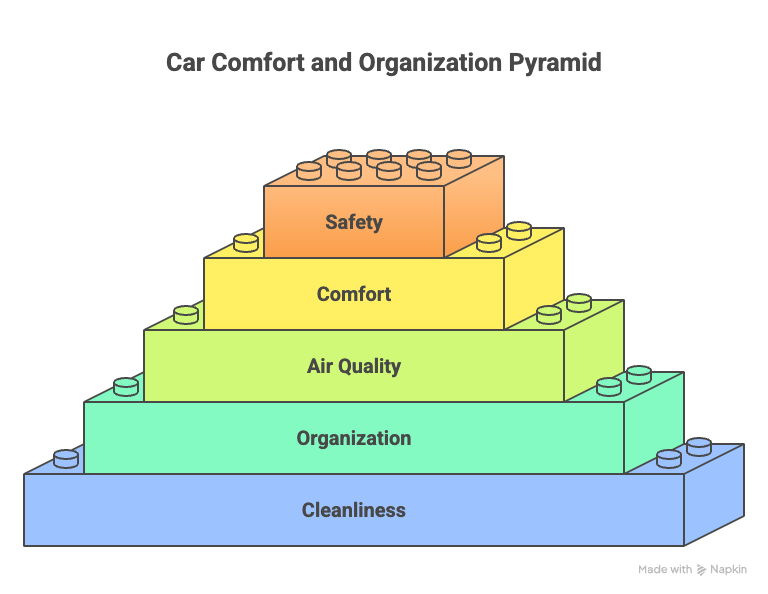 Car Comfort and Organization Pyramid

Safety

Comfort

Air Quality

Organization

Cleanliness

Made with Napkin