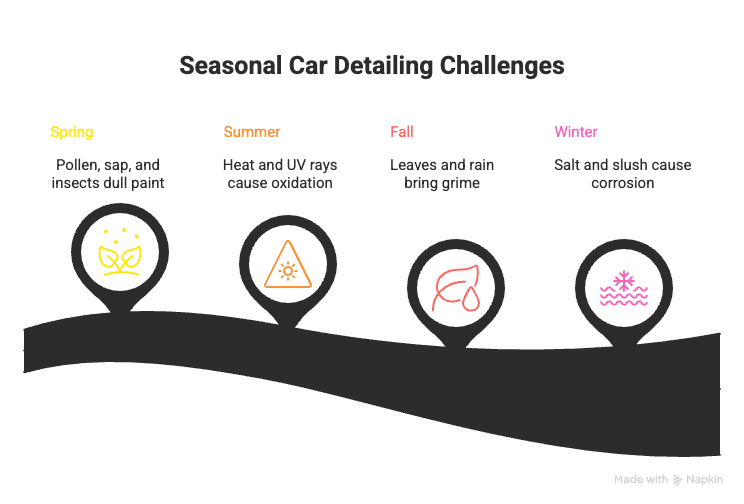 Seasonal Car Detailing Challenges

Spring

Pollen, sap, and insects dull paint

Summer

Heat and UV rays cause oxidation

Fall

Leaves and rain bring grime

Winter

Salt and slush cause corrosion

Made with Napkin