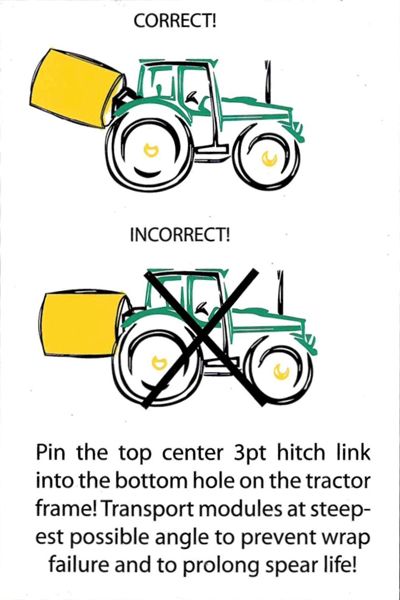 CORRECT!

INCORRECT!

Pin the top center 3pt hitch link into the bottom hole on the tractor frame! Transport modules at steepest possible angle to prevent wrap failure and to prolong spear life!