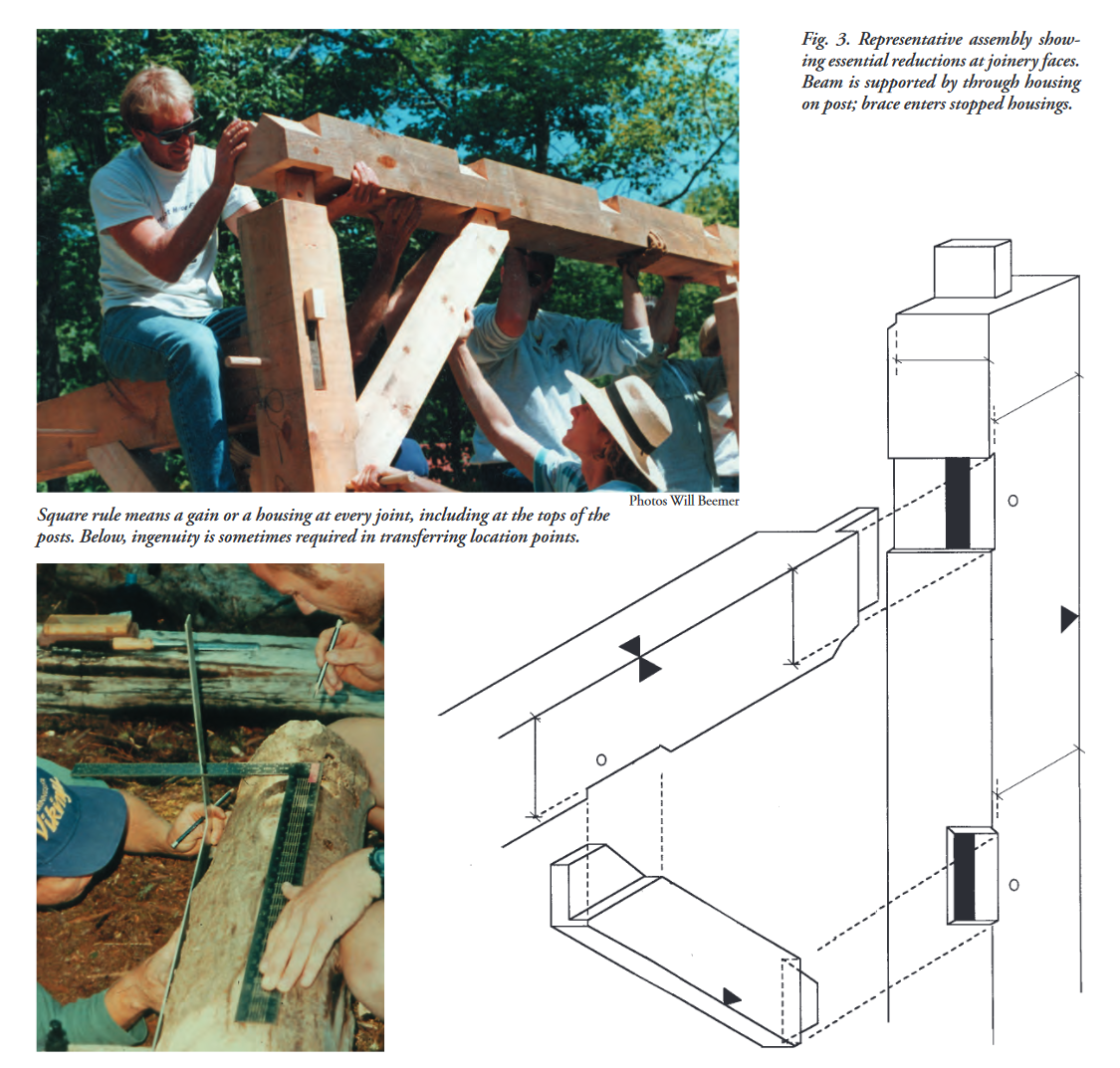 Fig. 3. Representative assembly showing essential reductions at joinery faces. Beam is supported by through housing on post; brace enters stopped housings.

Photos Will Beemer

Square rule means a gain or a housing at every joint, including at the tops of the posts. Below, ingenuity is sometimes required in transferring location points.

Vikings