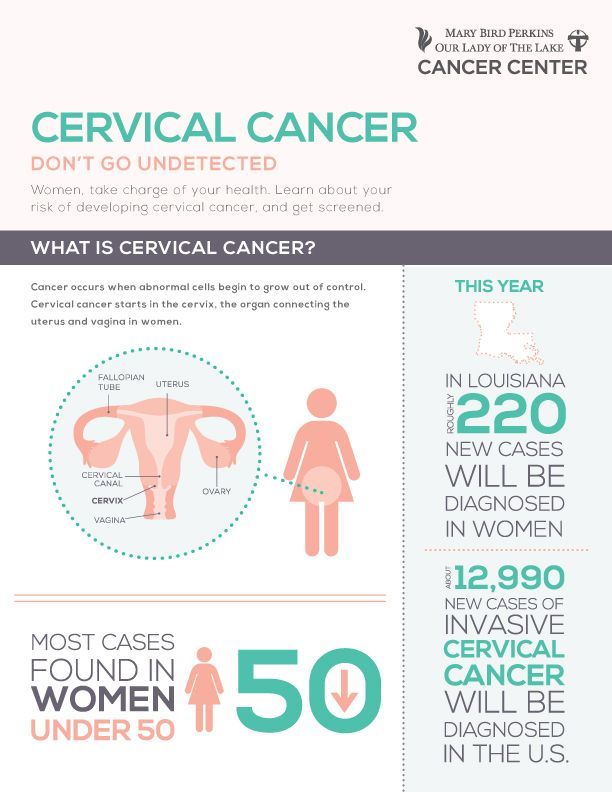 MARY BIRD PERKINS
OUR LADY OF THE LAKE
CANCER CENTER

CERVICAL CANCER

DON'T GO UNDETECTED

Women, take charge of your health. Learn about your risk of developing cervical cancer, and get screened.

WHAT IS CERVICAL CANCER?

Cancer occurs when abnormal cells begin to grow out of control. Cervical cancer starts in the cervix, the organ connecting the uterus and vagina in women.

FALLOPIAN TUBE
UTERUS
CERVICAL CANAL
CERVIX
VAGINA
OVARY

MOST CASES FOUND IN WOMEN UNDER 50

50

THIS YEAR

IN LOUISIANA
ROUGHLY
220
NEW CASES WILL BE DIAGNOSED IN WOMEN

ABOUT
12,990
NEW CASES OF INVASIVE CERVICAL CANCER WILL BE DIAGNOSED IN THE U.S.