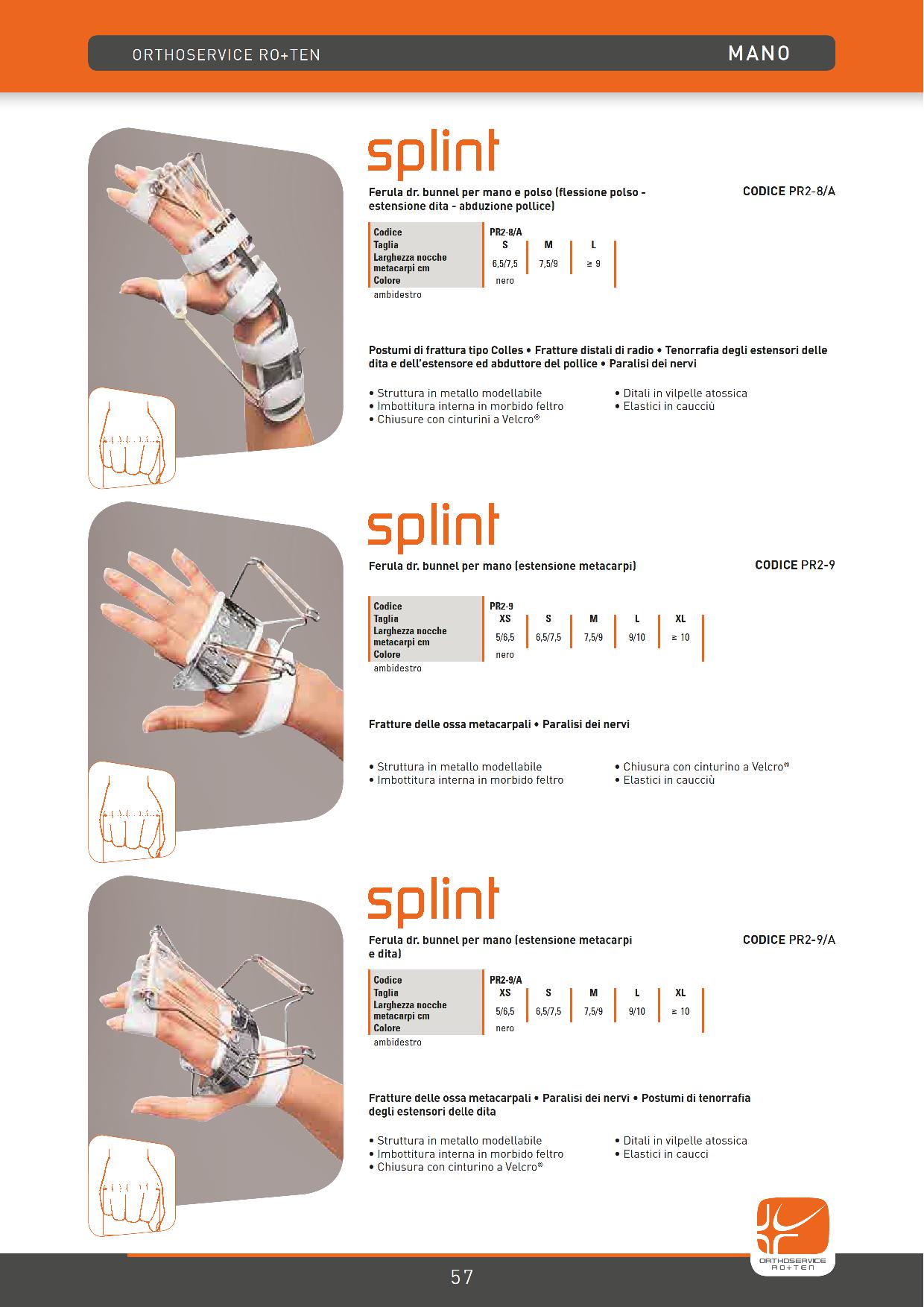 ORTHOSERVICE RO+TEN

MANO

splint

Ferula dr. bunnel per mano e polso (flessione polso - estensione dita - abduzione pollice)

CODICE PR2-8/A

| Codice | PR2-8/A | | |
|---|---|---|---|
| Taglia | S | M | L |
| Larghezza nocche metacarpi cm | 6,5/7,5 | 7,5/9 | ≥ 9 |
| Colore | nero | | |

ambidestro

Postumi di frattura tipo Colles • Fratture distali di radio • Tenorrafia degli estensori delle dita e dell'estensore ed abduttore del pollice • Paralisi dei nervi

• Struttura in metallo modellabile
• Imbottitura interna in morbido feltro
• Chiusure con cinturini a Velcro®

• Ditali in vilpelle atossica
• Elastici in caucciù

splint

Ferula dr. bunnel per mano (estensione metacarpi)

CODICE PR2-9

| Codice | PR2-9 | | | | |
|---|---|---|---|---|---|
| Taglia | XS | S | M | L | XL |
| Larghezza nocche metacarpi cm | 5/6,5 | 6,5/7,5 | 7,5/9 | 9/10 | ≥ 10 |
| Colore | nero | | | | |

ambidestro

Fratture delle ossa metacarpali • Paralisi dei nervi

• Struttura in metallo modellabile
• Imbottitura interna in morbido feltro

• Chiusura con cinturino a Velcro®
• Elastici in caucciù

splint

Ferula dr. bunnel per mano (estensione metacarpi e dita)

CODICE PR2-9/A

| Codice | PR2-9/A | | | | |
|---|---|---|---|---|---|
| Taglia | XS | S | M | L | XL |
| Larghezza nocche metacarpi cm | 5/6,5 | 6,5/7,5 | 7,5/9 | 9/10 | ≥ 10 |
| Colore | nero | | | | |

ambidestro

Fratture delle ossa metacarpali • Paralisi dei nervi • Postumi di tenorrafia degli estensori delle dita

• Struttura in metallo modellabile
• Imbottitura interna in morbido feltro
• Chiusura con cinturino a Velcro®

• Ditali in vilpelle atossica
• Elastici in caucci

ORTHOSERVICE RO+TEN

57