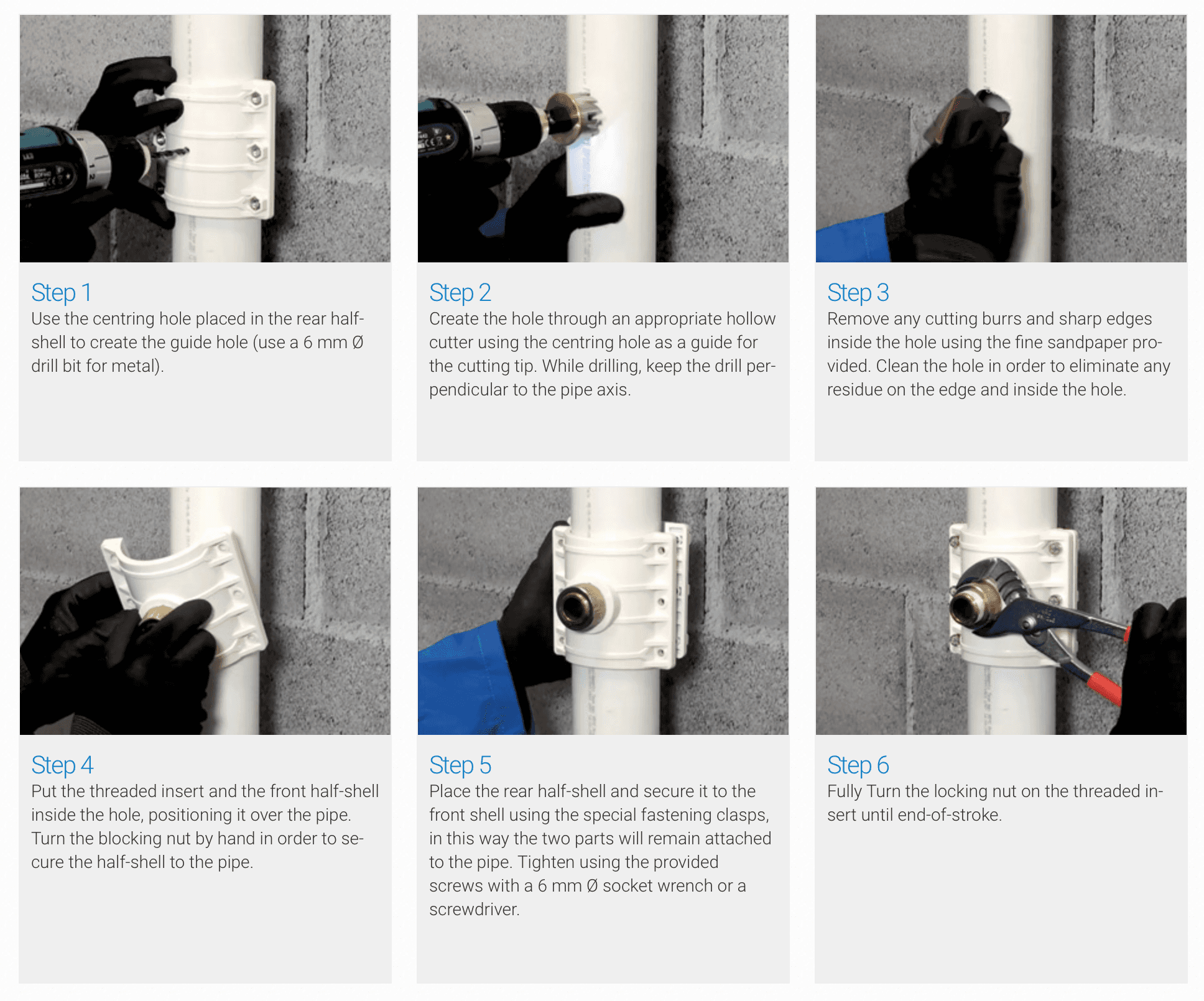 Step 1
Use the centring hole placed in the rear half-shell to create the guide hole (use a 6 mm Ø drill bit for metal).

Step 2
Create the hole through an appropriate hollow cutter using the centring hole as a guide for the cutting tip. While drilling, keep the drill perpendicular to the pipe axis.

Step 3
Remove any cutting burrs and sharp edges inside the hole using the fine sandpaper provided. Clean the hole in order to eliminate any residue on the edge and inside the hole.

Step 4
Put the threaded insert and the front half-shell inside the hole, positioning it over the pipe. Turn the blocking nut by hand in order to secure the half-shell to the pipe.

Step 5
Place the rear half-shell and secure it to the front shell using the special fastening clasps, in this way the two parts will remain attached to the pipe. Tighten using the provided screws with a 6 mm Ø socket wrench or a screwdriver.

Step 6
Fully Turn the locking nut on the threaded insert until end-of-stroke.