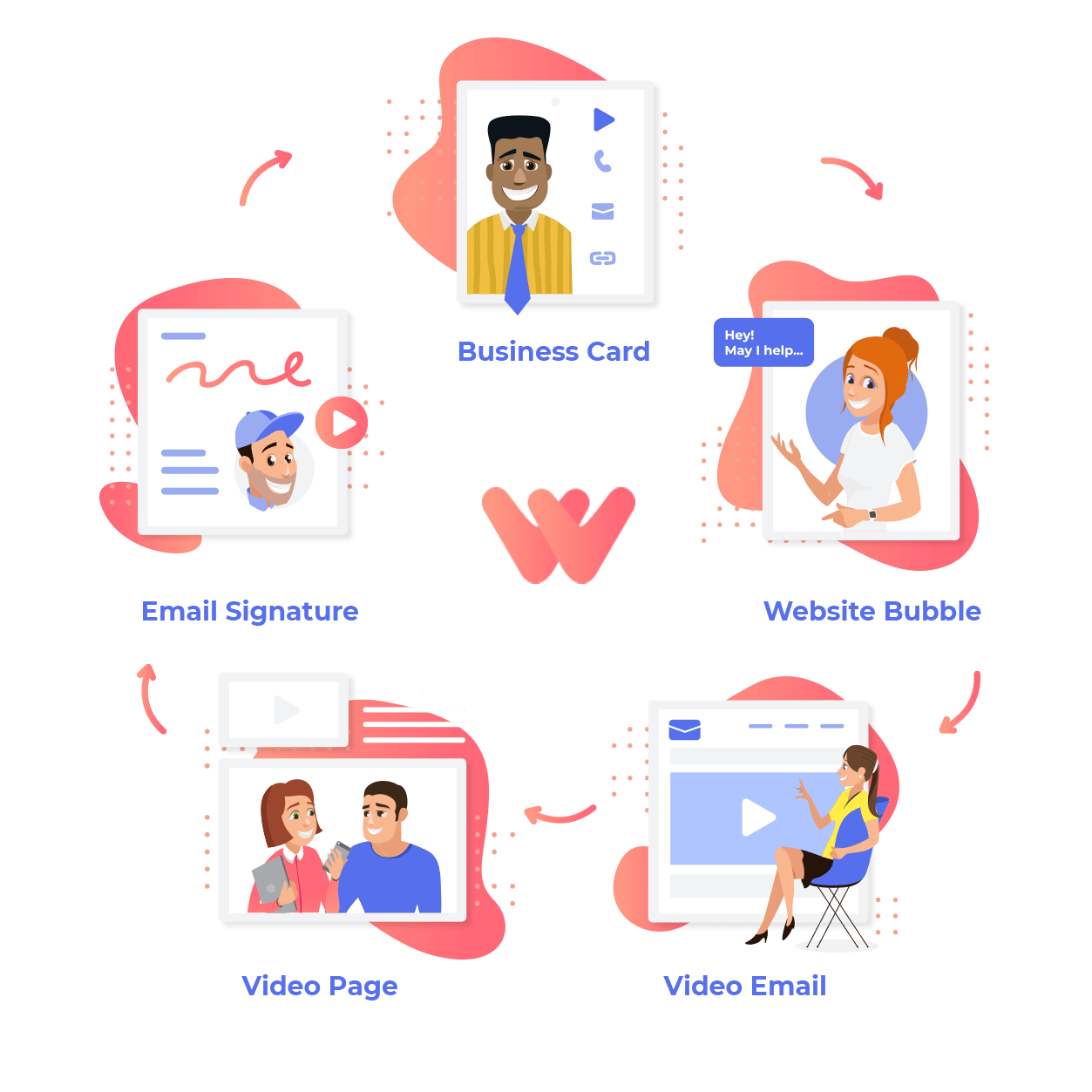 Business Card

Hey!
May I help...

Email Signature

Website Bubble

Video Page

Video Email