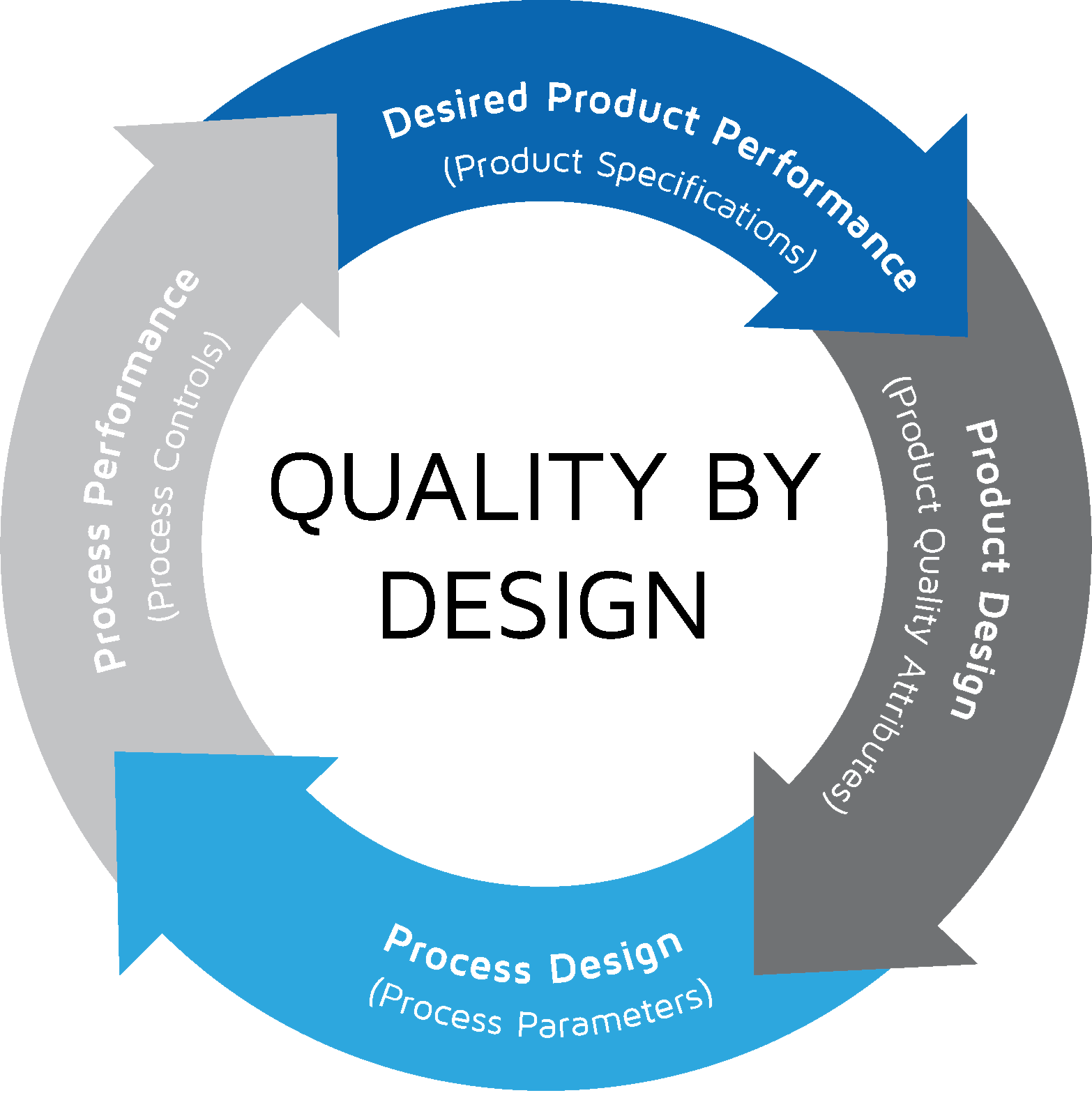 Desired Product Performance
(Product Specifications)

Product Design
(Product Quality Attributes)

Process Design
(Process Parameters)

Process Performance
(Process Controls)

QUALITY BY DESIGN